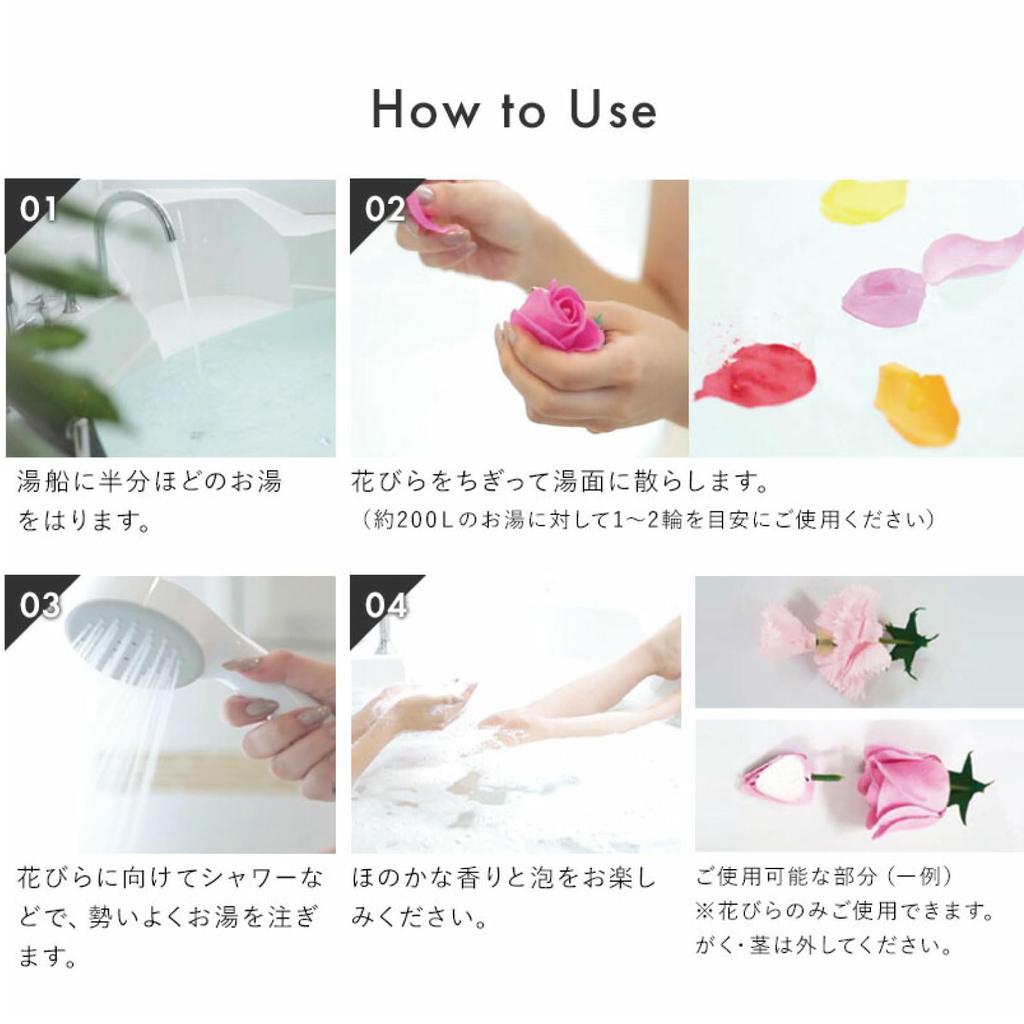 How to Use

01

湯船に半分ほどのお湯をはります。

02

花びらをちぎって湯面に散らします。
（約200Lのお湯に対して1～2輪を目安にご使用ください）

03

花びらに向けてシャワーなどで、勢いよくお湯を注ぎます。

04

ほのかな香りと泡をお楽しみください。

ご使用可能な部分（一例）
※花びらのみご使用できます。
がく･茎は外してください。