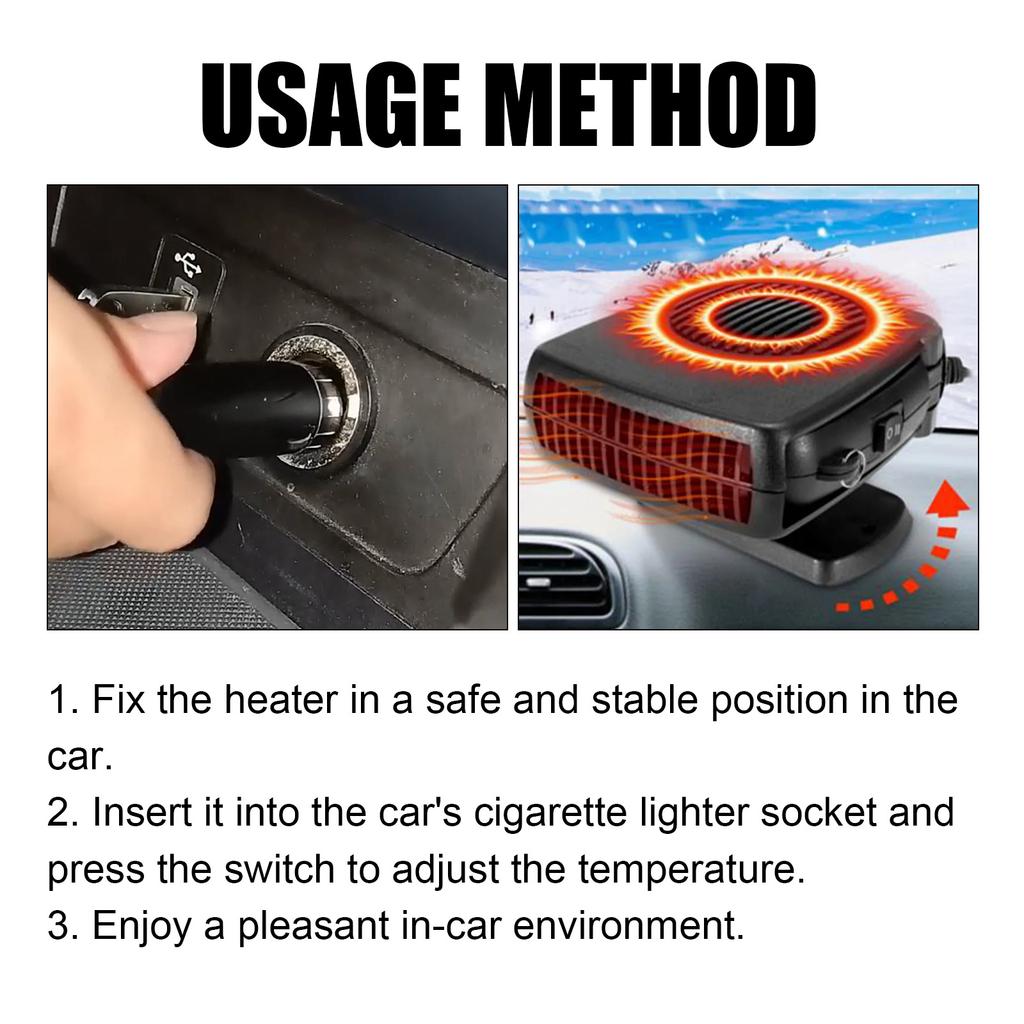 USAGE METHOD

1. Fix the heater in a safe and stable position in the car.
2. Insert it into the car's cigarette lighter socket and press the switch to adjust the temperature.
3. Enjoy a pleasant in-car environment.