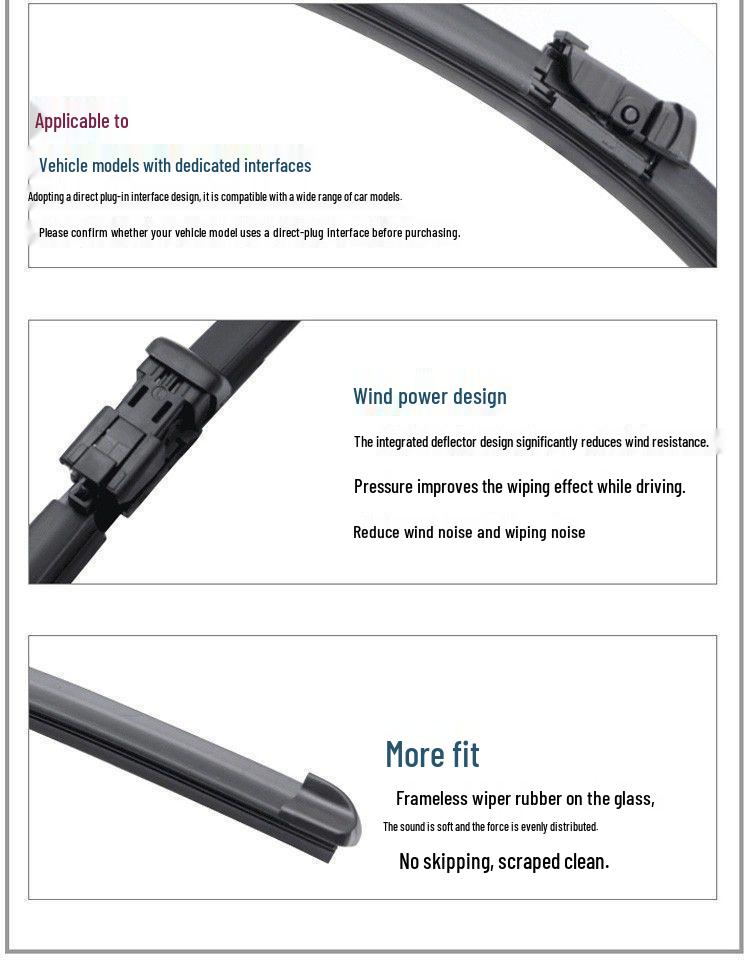 Applicable to

Vehicle models with dedicated interfaces

Adopting a direct plug-in interface design, it is compatible with a wide range of car models.

Please confirm whether your vehicle model uses a direct-plug interface before purchasing.

Wind power design

The integrated deflector design significantly reduces wind resistance.

Pressure improves the wiping effect while driving.

Reduce wind noise and wiping noise

More fit

Frameless wiper rubber on the glass,

The sound is soft and the force is evenly distributed.

No skipping, scraped clean.