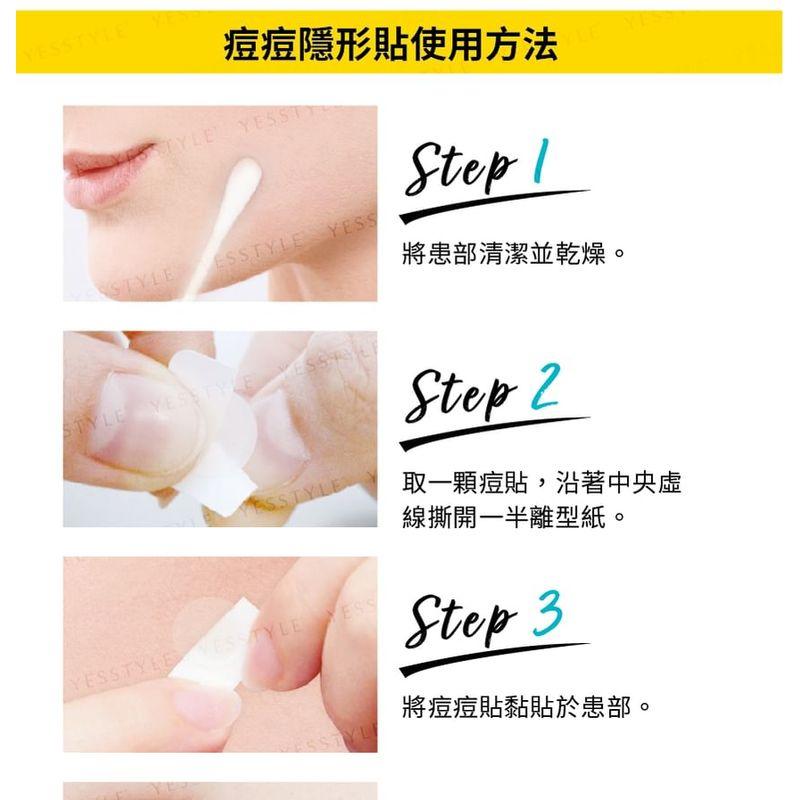 痘痘隱形貼使用方法

Step 1

將患部清潔並乾燥。

Step 2

取一顆痘貼，沿著中央虛線撕開一半離型紙。

Step 3

將痘痘貼黏貼於患部。

YESSTYLE