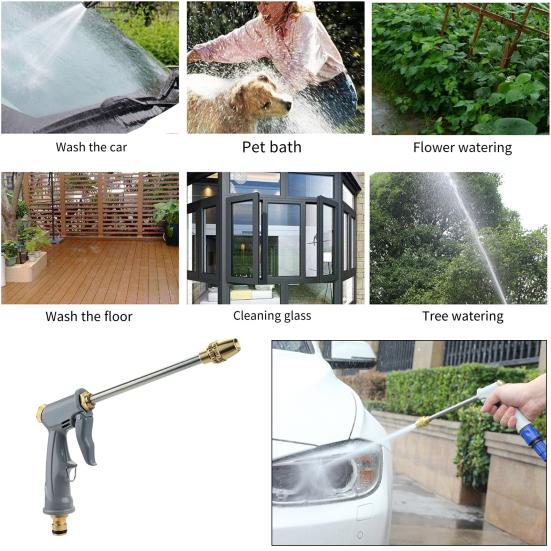 Wash the car

Pet bath

Flower watering

Wash the floor

Cleaning glass

Tree watering