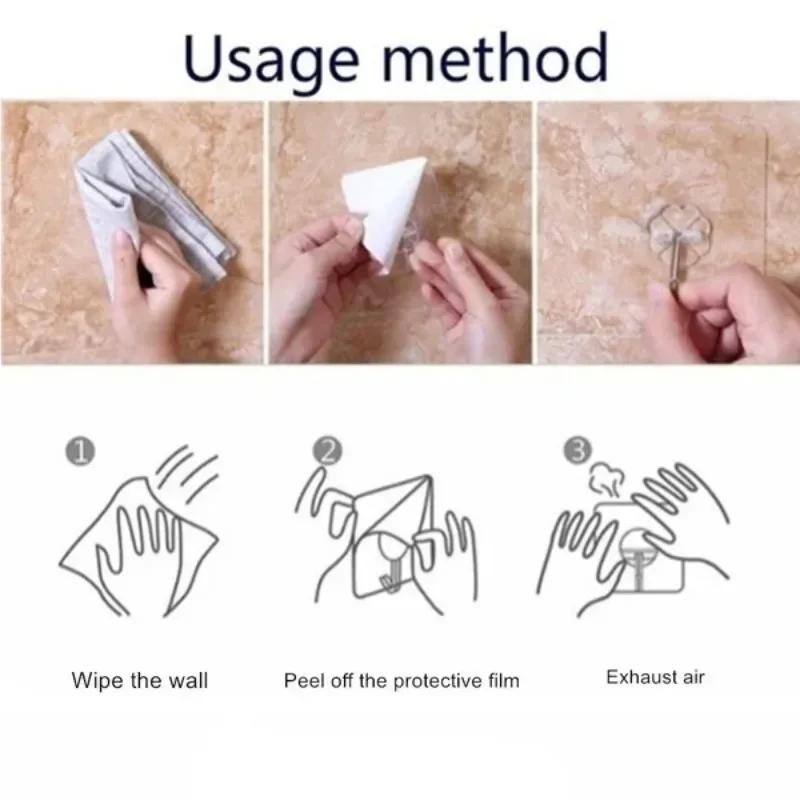 Usage method

1
Wipe the wall

2
Peel off the protective film

3
Exhaust air