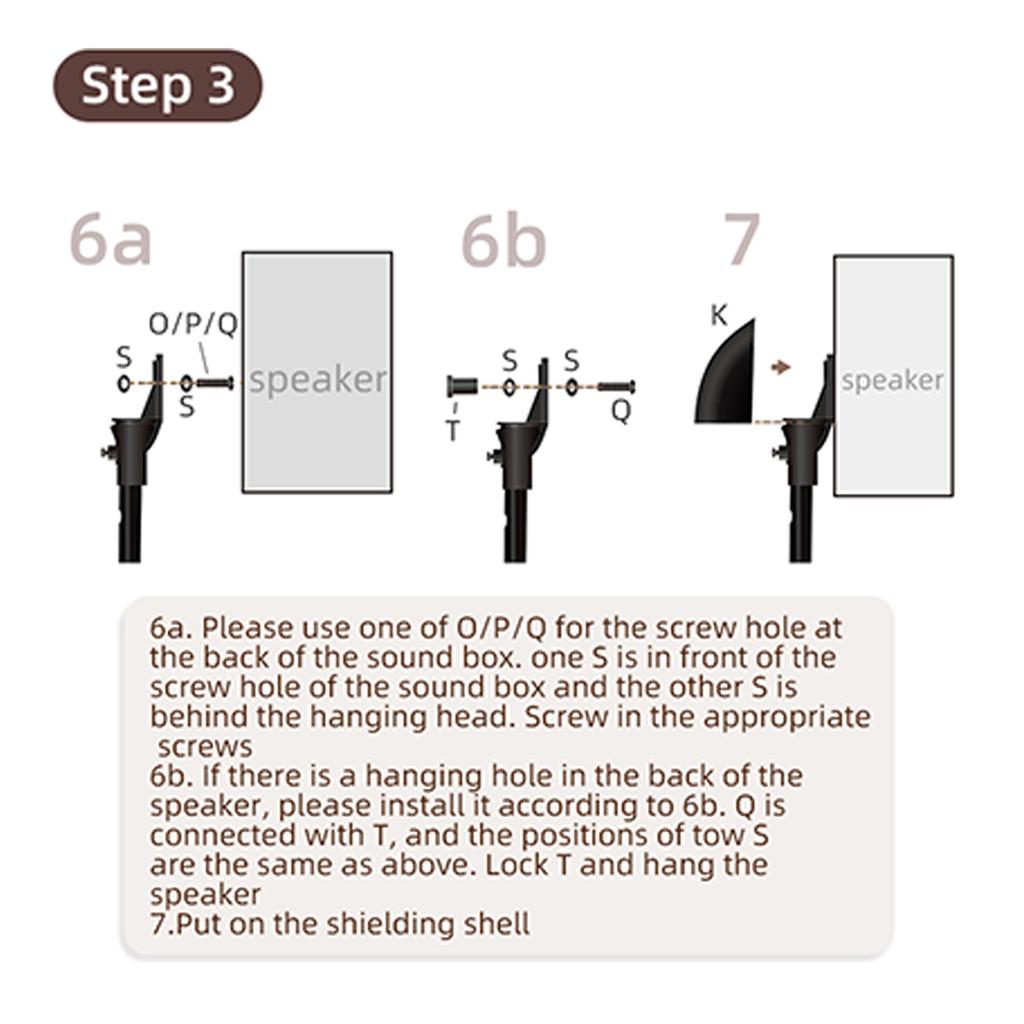 Step 3

6a

O/P/Q

S

S

speaker

6b

S

S

T

Q

7

K

speaker

6a. Please use one of O/P/Q for the screw hole at the back of the sound box. one S is in front of the screw hole of the sound box and the other S is behind the hanging head. Screw in the appropriate screws
6b. If there is a hanging hole in the back of the speaker, please install it according to 6b. Q is connected with T, and the positions of tow S are the same as above. Lock T and hang the speaker
7.Put on the shielding shell