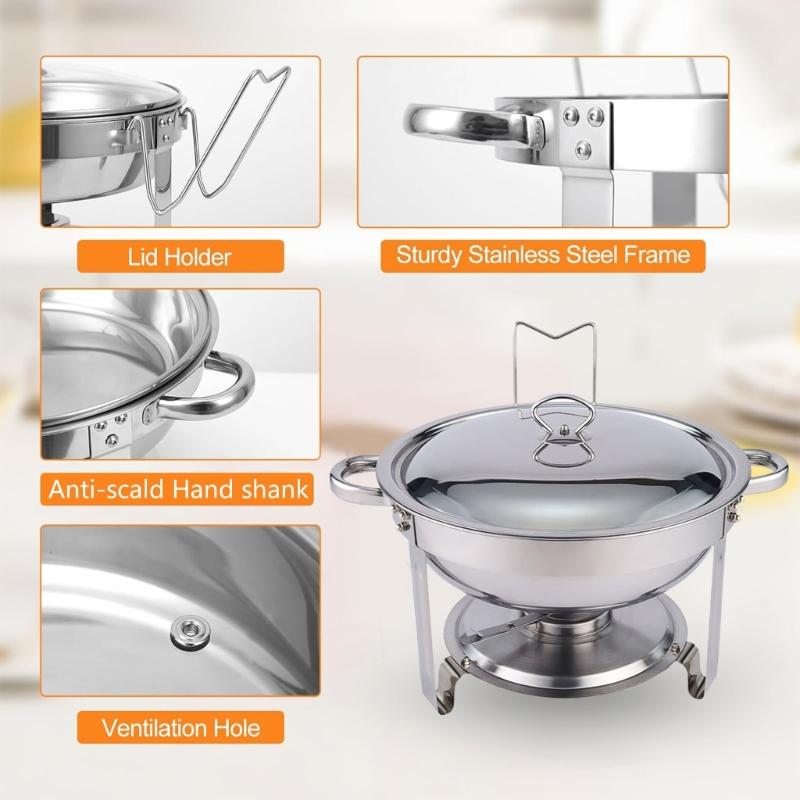 Lid Holder

Sturdy Stainless Steel Frame

Anti-scald Hand shank

Ventilation Hole