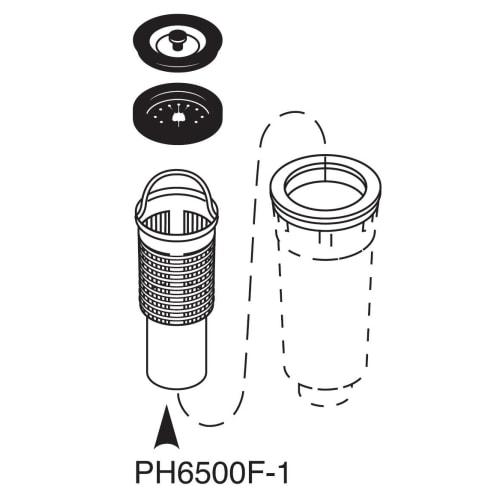 PH6500F-1