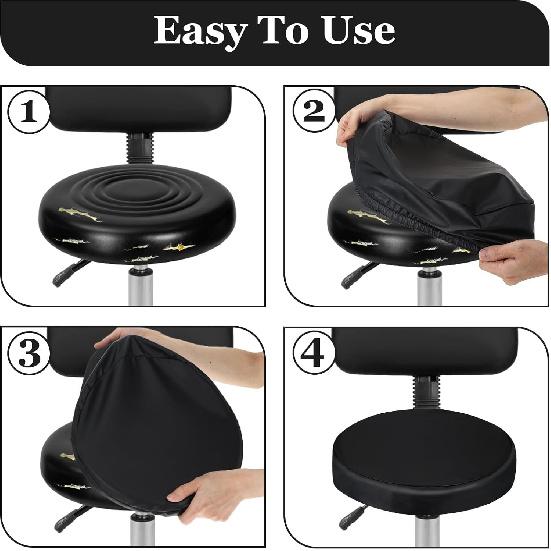 Easy To Use

1

2

3

4