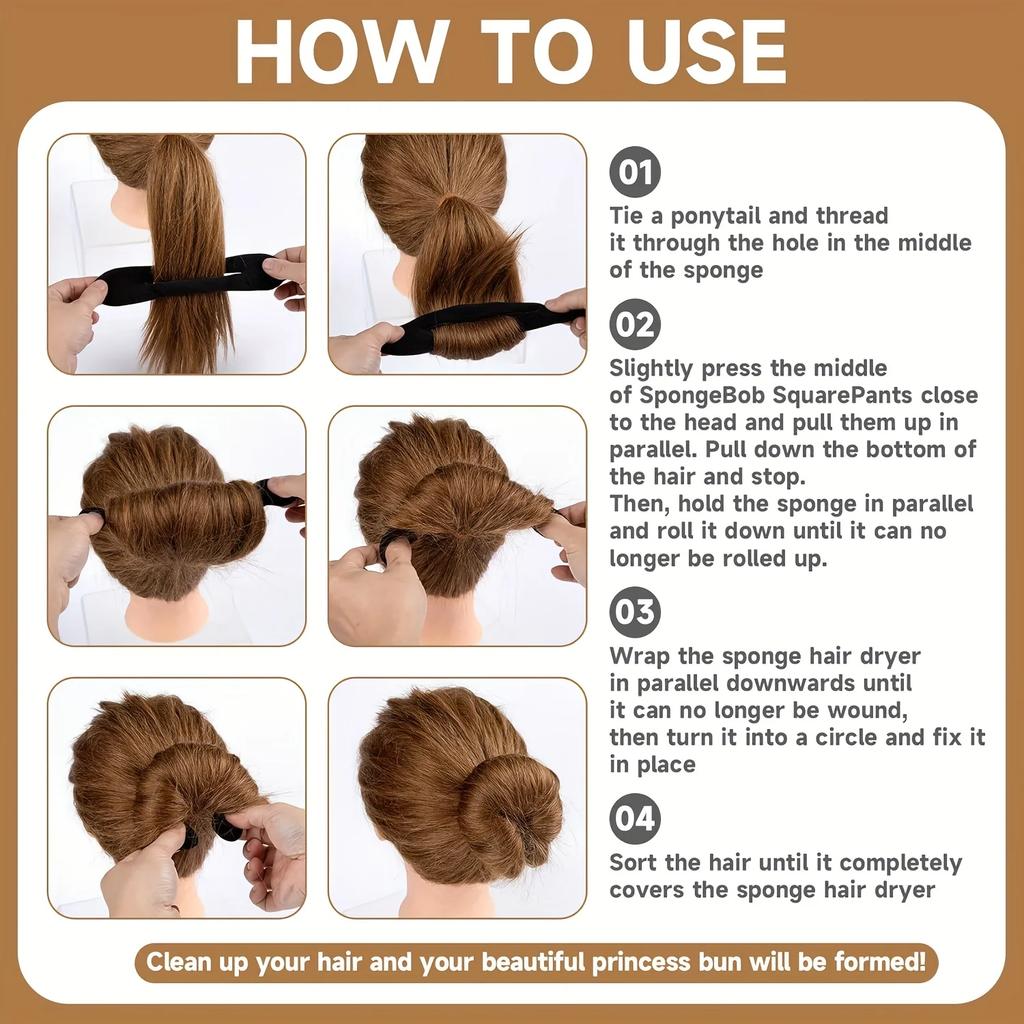 HOW TO USE

01
Tie a ponytail and thread it through the hole in the middle of the sponge

02
Slightly press the middle of SpongeBob SquarePants close to the head and pull them up in parallel. Pull down the bottom of the hair and stop.
Then, hold the sponge in parallel and roll it down until it can no longer be rolled up.

03
Wrap the sponge hair dryer in parallel downwards until it can no longer be wound, then turn it into a circle and fix it in place

04
Sort the hair until it completely covers the sponge hair dryer

Clean up your hair and your beautiful princess bun will be formed!