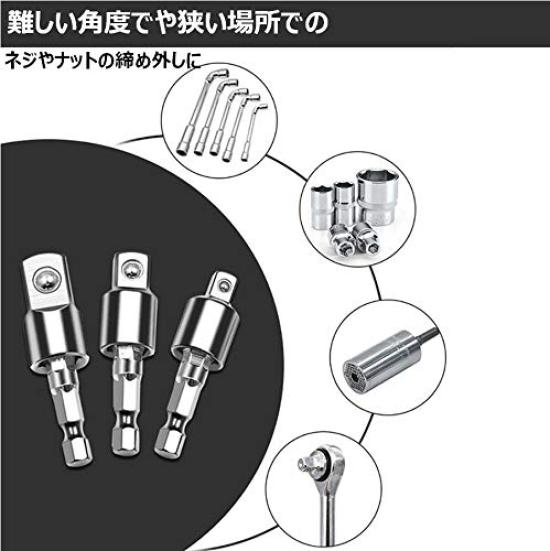 難しい角度でや狭い場所での

ネジやナットの締め外しに