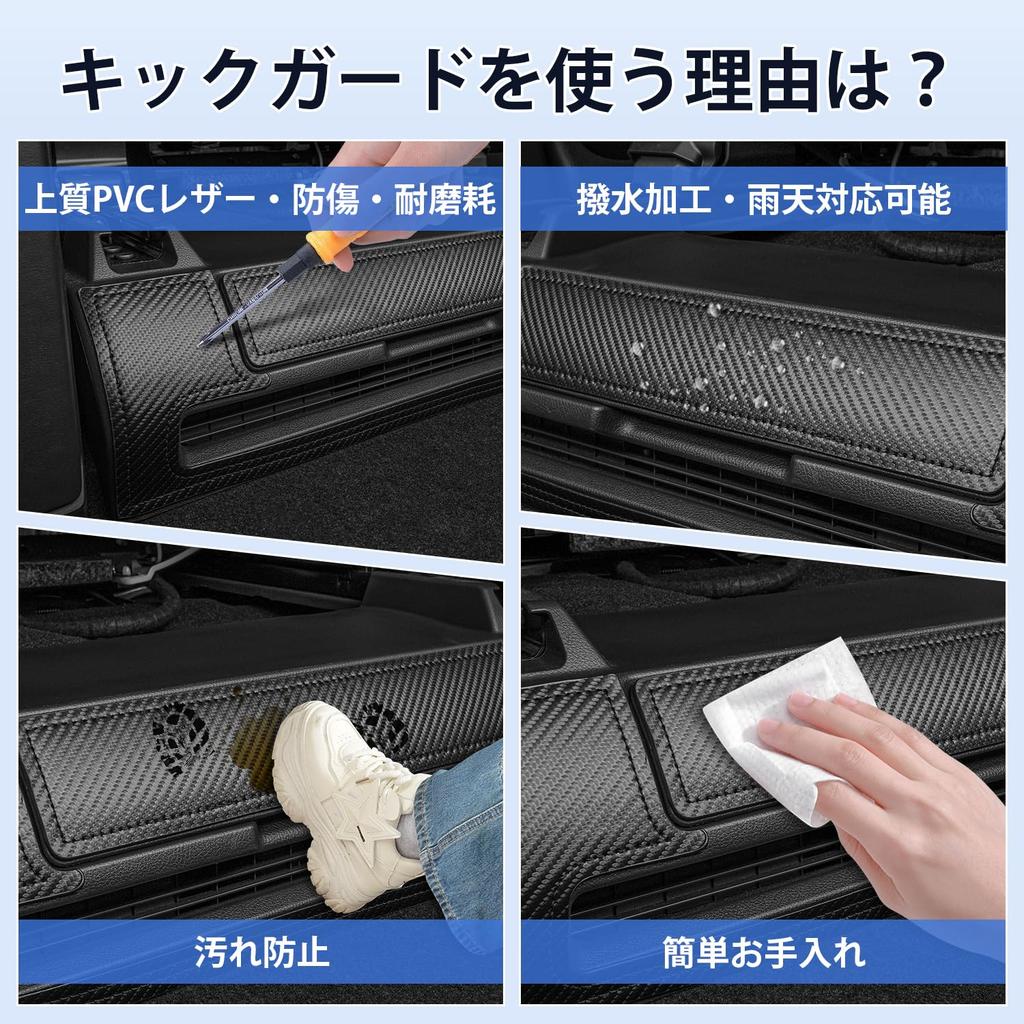 キックガードを使う理由は？

上質PVCレザー・防傷・耐磨耗

撥水加工・雨天対応可能

汚れ防止

簡単お手入れ