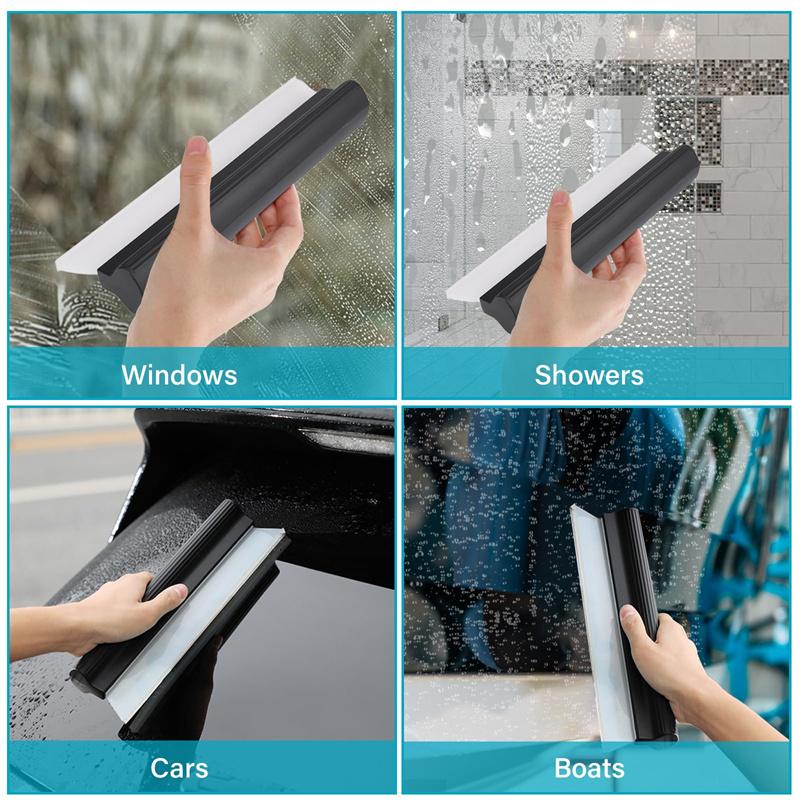 Windows

Showers

Cars

Boats