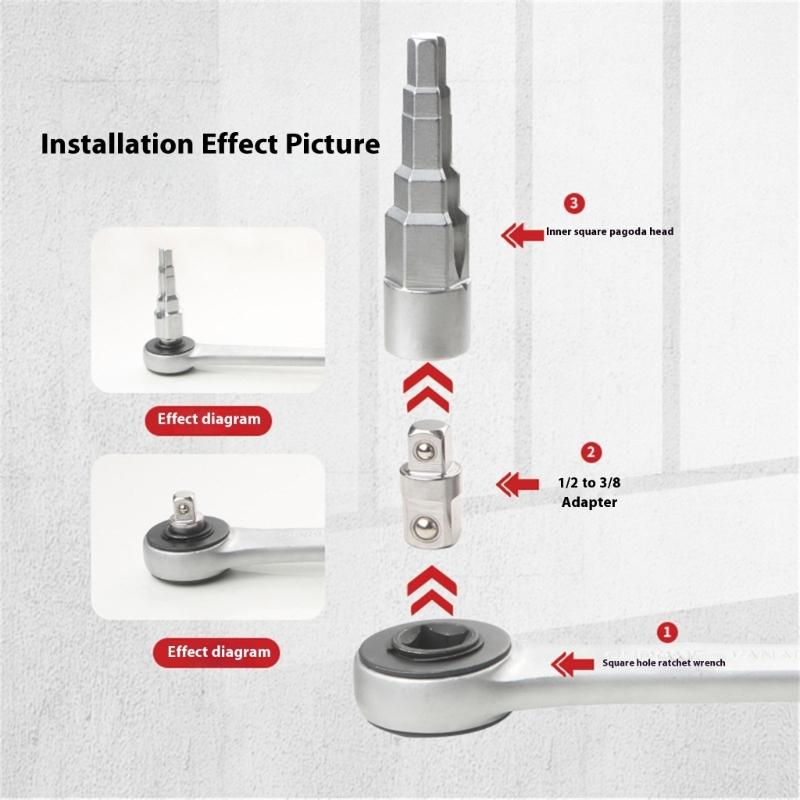 Installation Effect Picture

3
Inner square pagoda head

Effect diagram

2
1/2 to 3/8
Adapter

Effect diagram

1
Square hole ratchet wrench