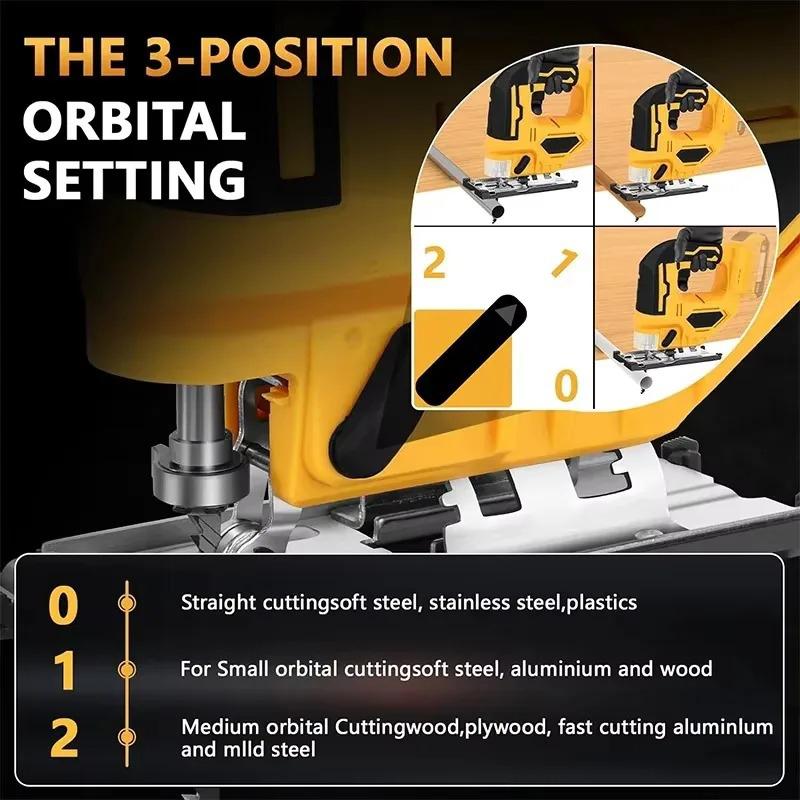 THE 3-POSITION ORBITAL SETTING

2 1

0

0 Straight cuttingsoft steel, stainless steel,plastics

1 For Small orbital cuttingsoft steel, aluminium and wood

2 Medium orbital Cuttingwood,plywood, fast cutting aluminlum and mlld steel