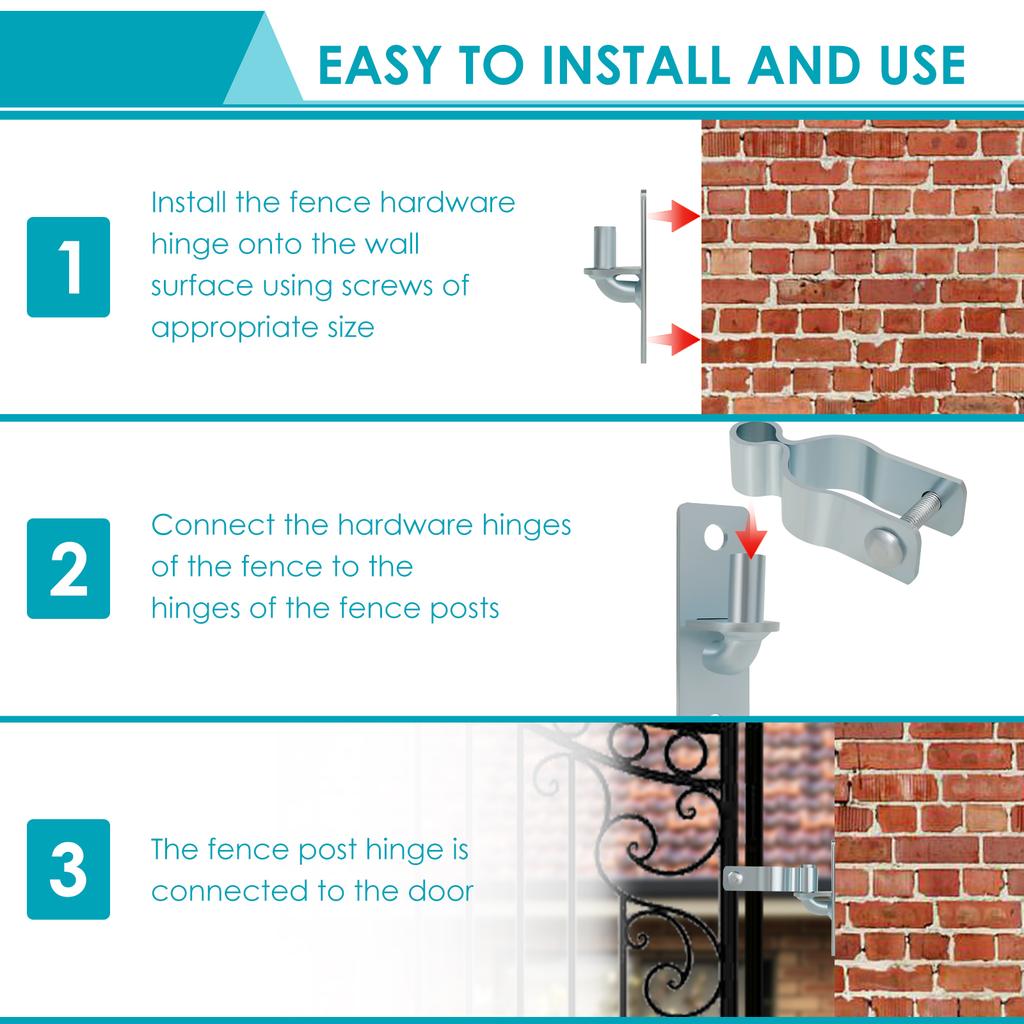 EASY TO INSTALL AND USE

1

Install the fence hardware hinge onto the wall surface using screws of appropriate size

2

Connect the hardware hinges of the fence to the hinges of the fence posts

3

The fence post hinge is connected to the door