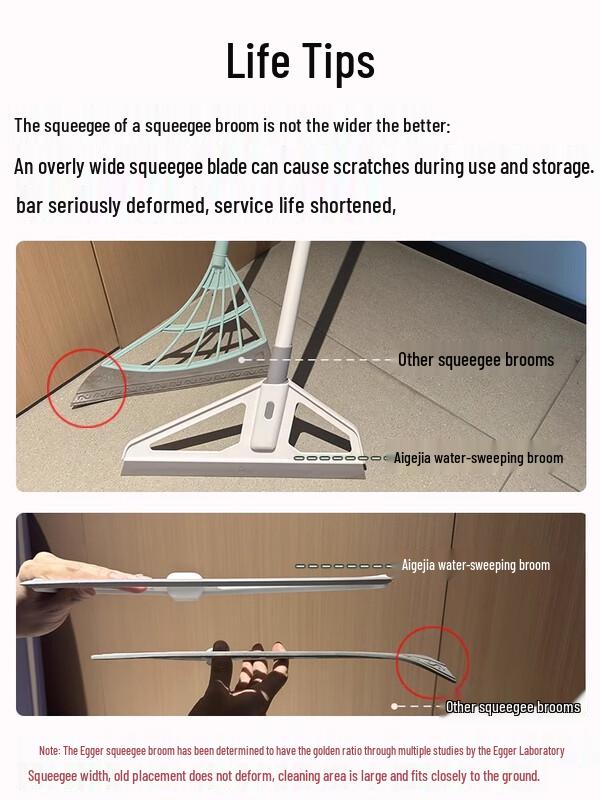 Life Tips

The squeegee of a squeegee broom is not the wider the better:

An overly wide squeegee blade can cause scratches during use and storage.

bar seriously deformed, service life shortened,

Other squeegee brooms

Aigejia water-sweeping broom

Aigejia water-sweeping broom

Other squeegee brooms

Note: The Egger squeegee broom has been determined to have the golden ratio through multiple studies by the Egger Laboratory

Squeegee width, old placement does not deform, cleaning area is large and fits closely to the ground.