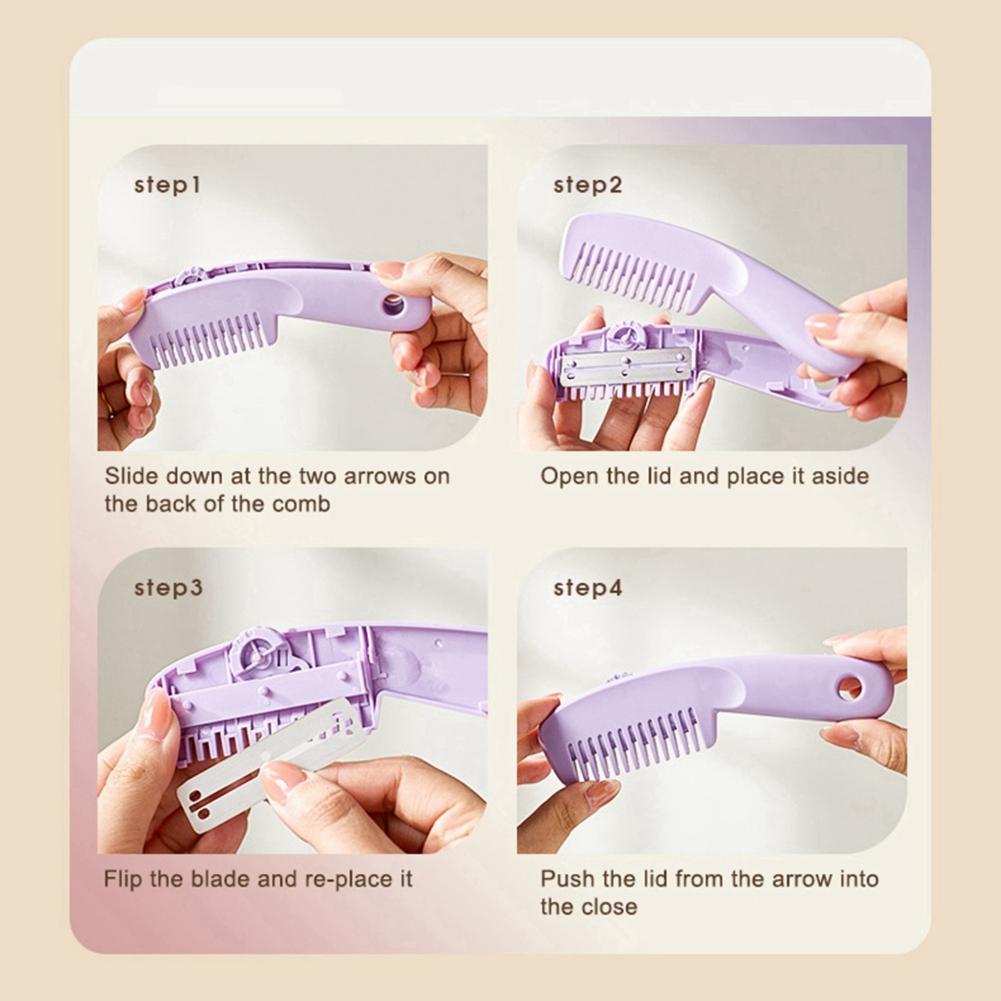 step1

Slide down at the two arrows on the back of the comb

step2

Open the lid and place it aside

step3

Flip the blade and re-place it

step4

Push the lid from the arrow into the close