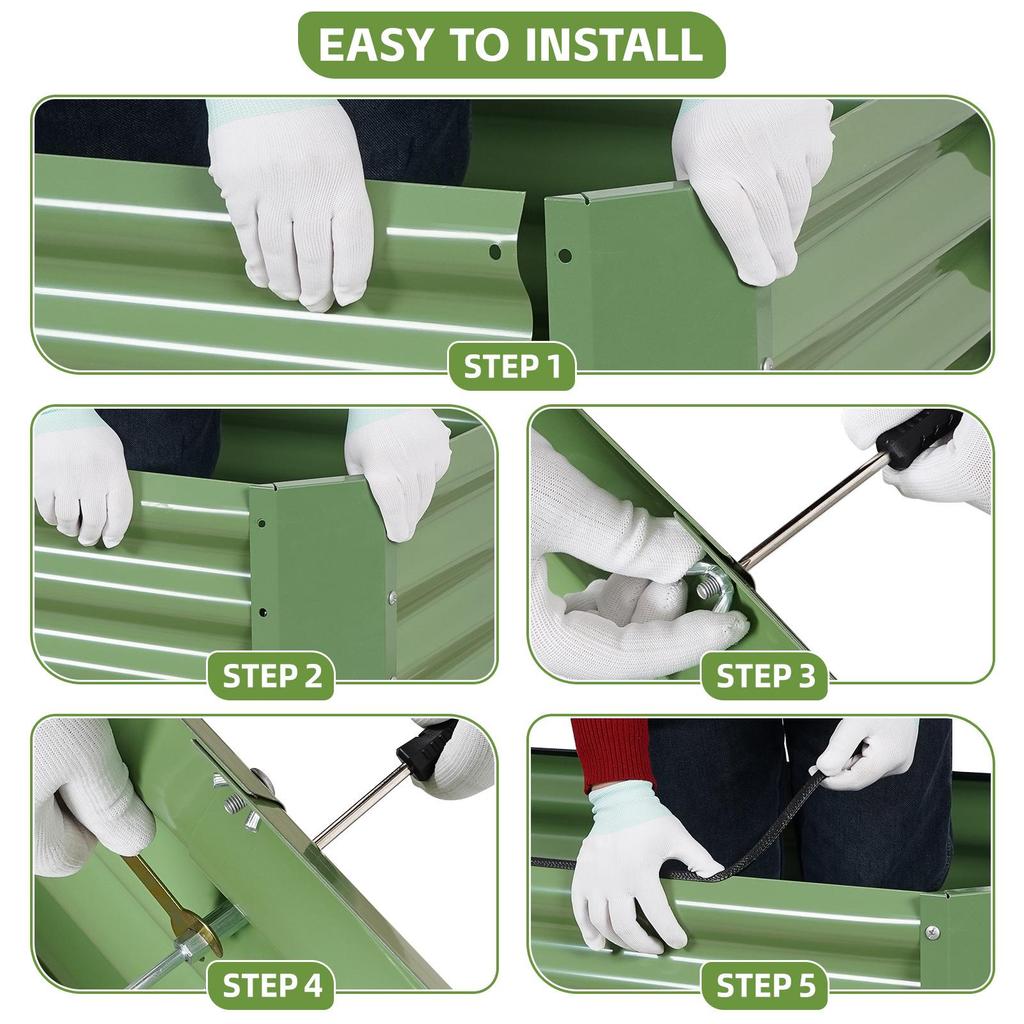 EASY TO INSTALL

STEP 1

STEP 2

STEP 3

STEP 4

STEP 5