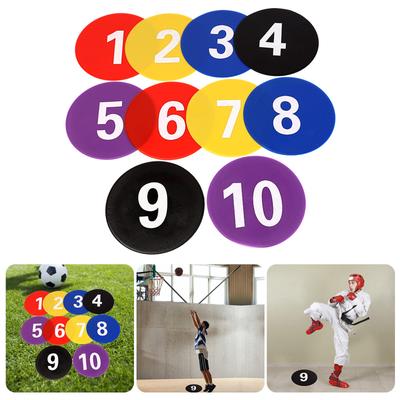 1 2 3 4
5 6 7 8
9 10

1 2 3 4
5 6 7 8
9 10

9

9