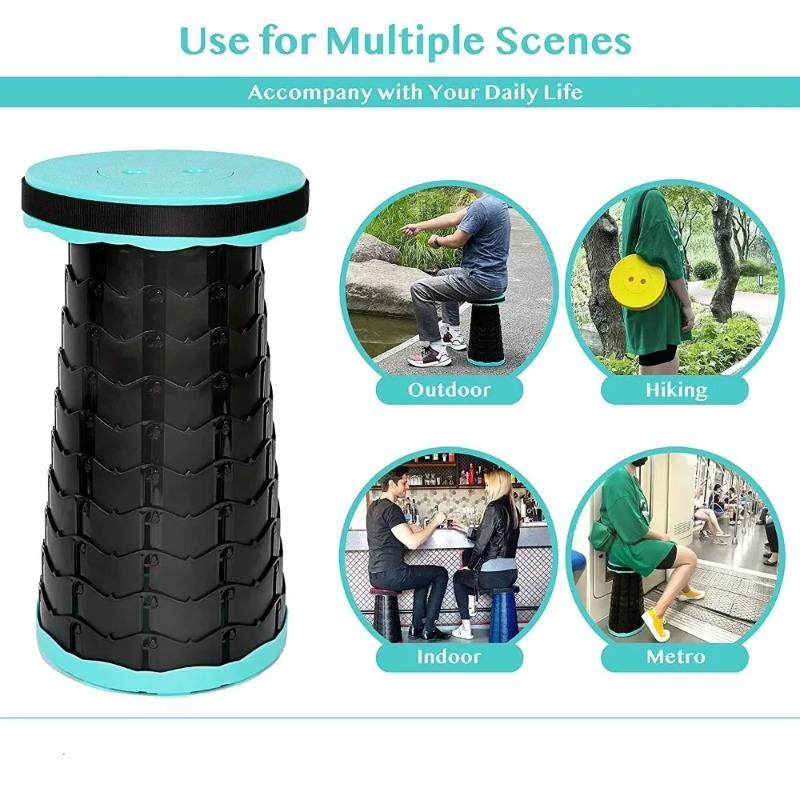 Use for Multiple Scenes

Accompany with Your Daily Life

Outdoor

Hiking

Indoor

Metro