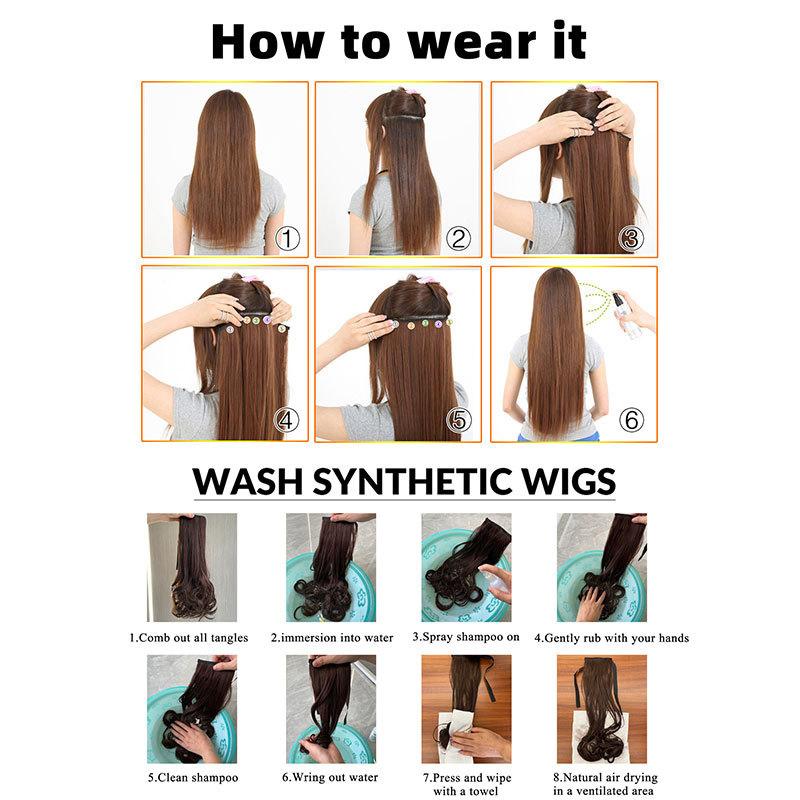 How to wear it

①

②

③

④

⑤

⑥

WASH SYNTHETIC WIGS

1.Comb out all tangles

2.immersion into water

3.Spray shampoo on

4.Gently rub with your hands

5.Clean shampoo

6.Wring out water

7.Press and wipe with a towel

8.Natural air drying in a ventilated area