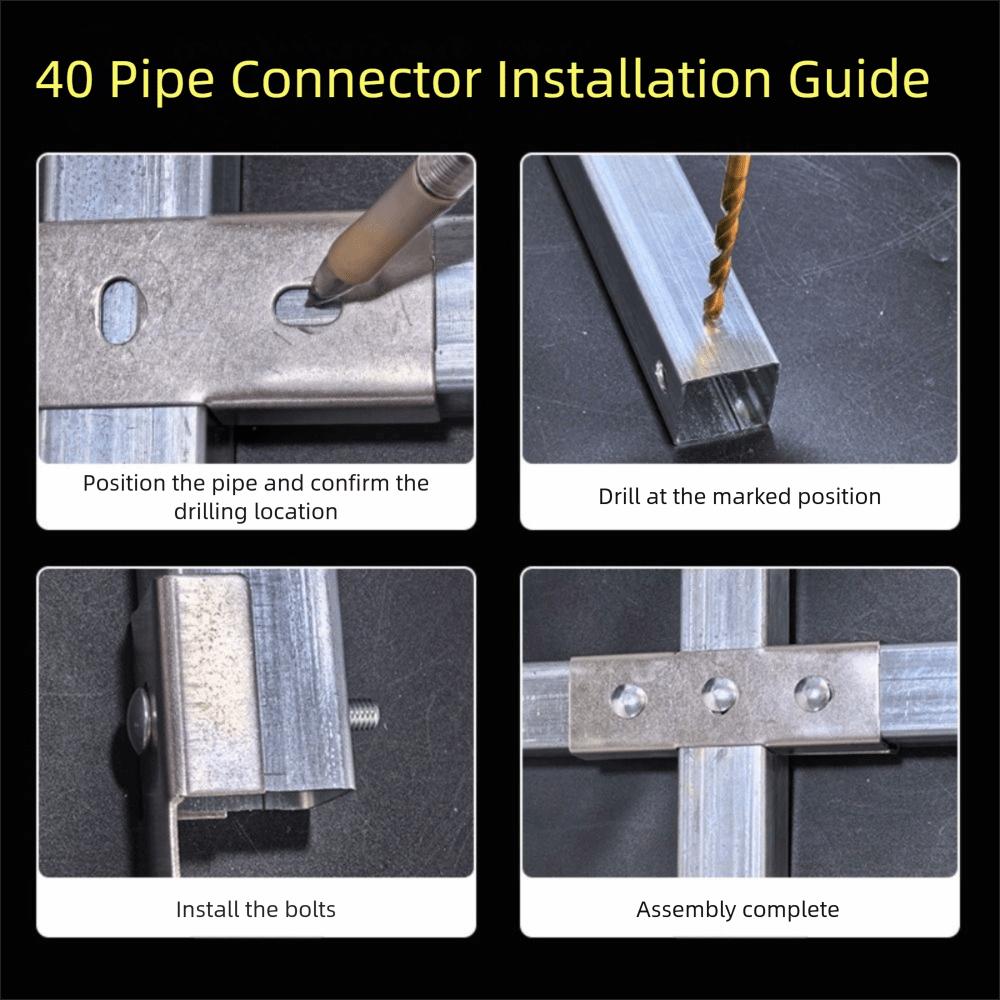 40 Pipe Connector Installation Guide

Position the pipe and confirm the drilling location

Drill at the marked position

Install the bolts

Assembly complete