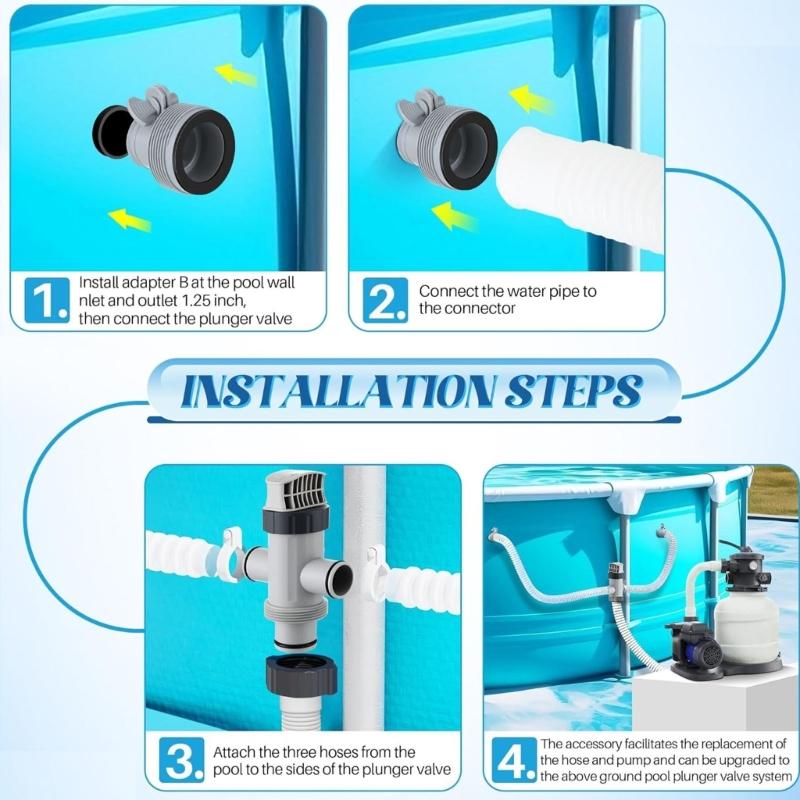 1. Install adapter B at the pool wall nlet and outlet 1.25 inch, then connect the plunger valve

2. Connect the water pipe to the connector

INSTALLATION STEPS

3. Attach the three hoses from the pool to the sides of the plunger valve

4. The accessory facilitates the replacement of the hose and pump and can be upgraded to the above ground pool plunger valve system