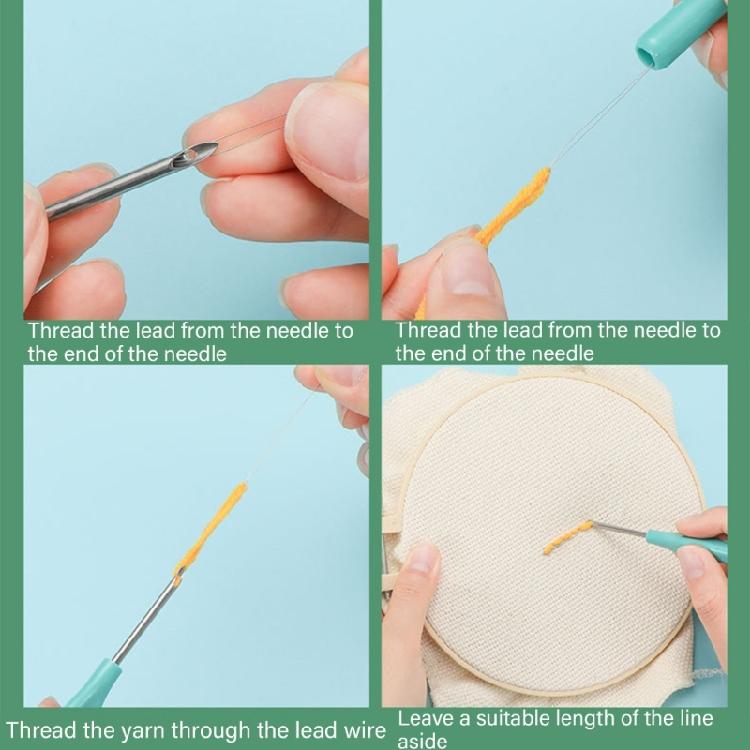 Thread the lead from the needle to the end of the needle

Thread the lead from the needle to the end of the needle

Thread the yarn through the lead wire

Leave a suitable length of the line aside