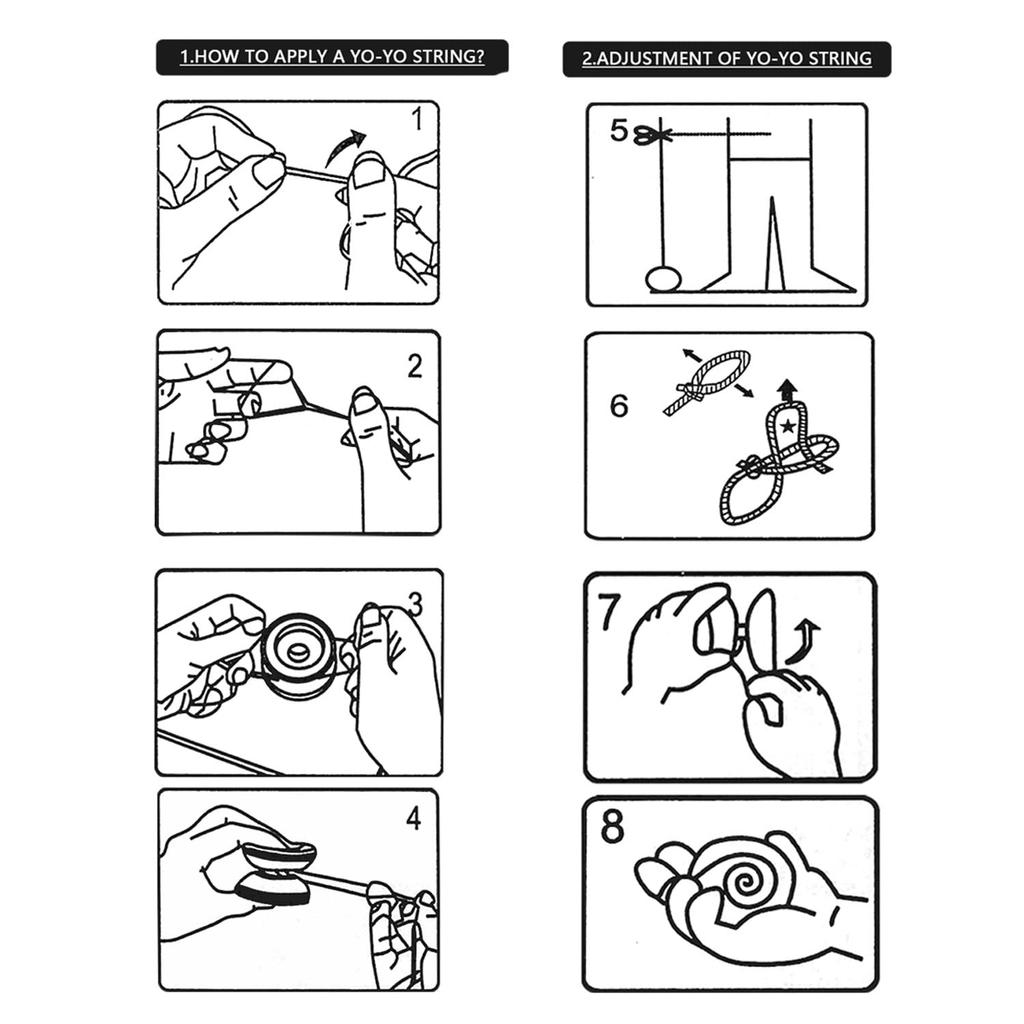 1.HOW TO APPLY A YO-YO STRING?

1

2

3

4

2.ADJUSTMENT OF YO-YO STRING

5

6

7

8