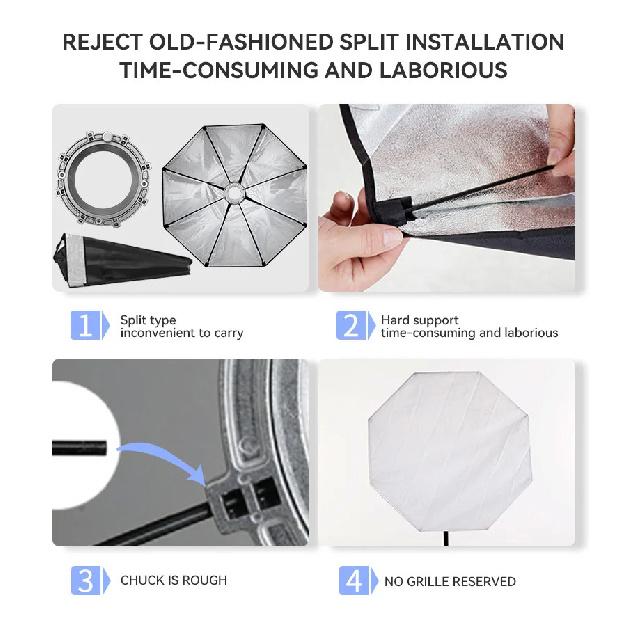 REJECT OLD-FASHIONED SPLIT INSTALLATION TIME-CONSUMING AND LABORIOUS

1 Split type
inconvenient to carry

2 Hard support
time-consuming and laborious

3 CHUCK IS ROUGH

4 NO GRILLE RESERVED