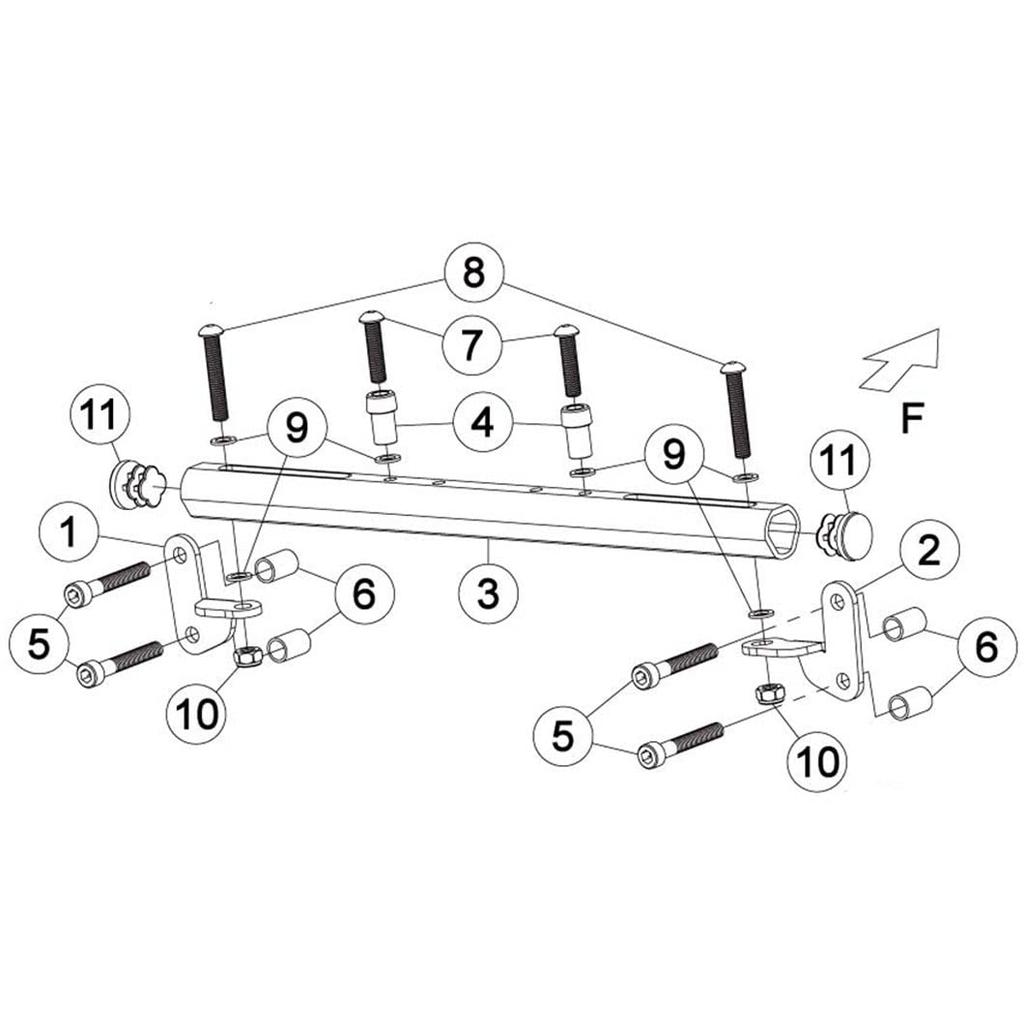 8
7
F
11
9
4
9
11
1
3
2
5
6
6
10
5
10