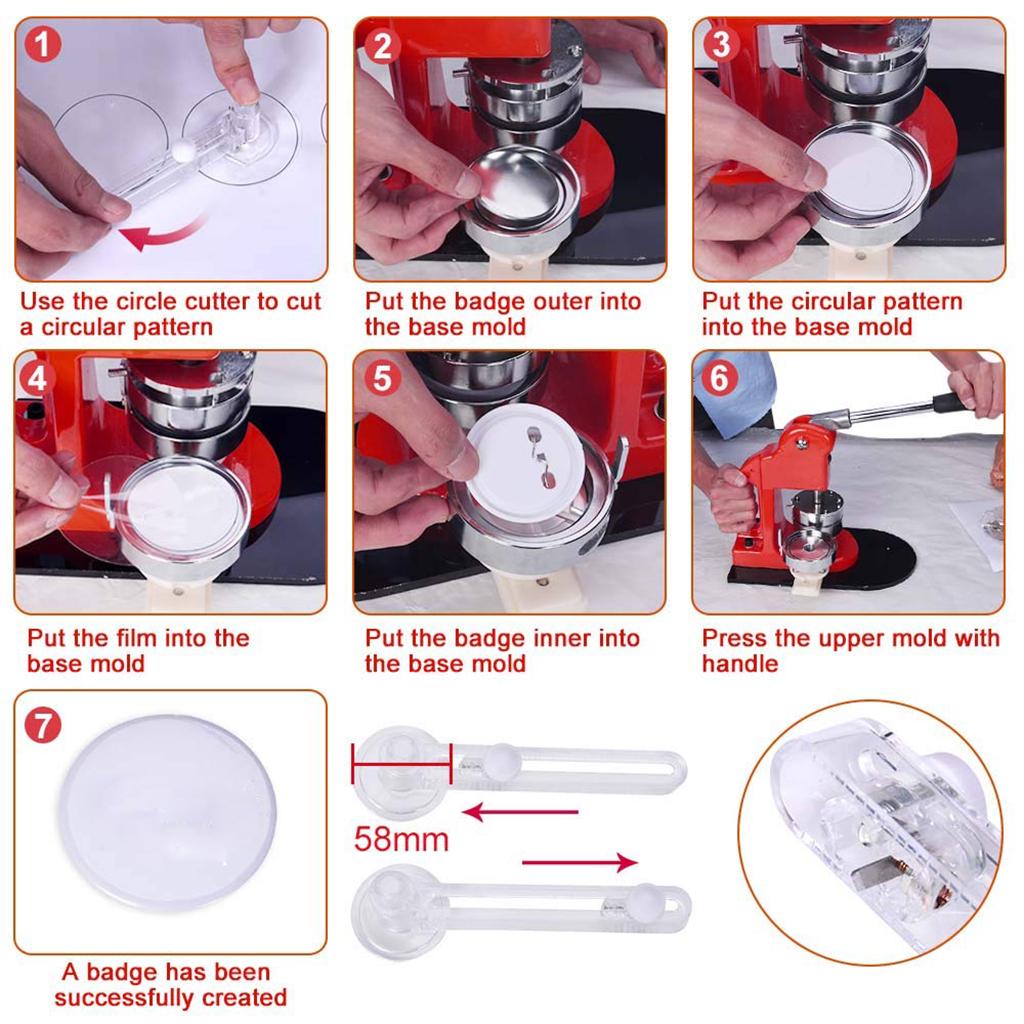 1
Use the circle cutter to cut a circular pattern

2
Put the badge outer into the base mold

3
Put the circular pattern into the base mold

4
Put the film into the base mold

5
Put the badge inner into the base mold

6
Press the upper mold with handle

7
A badge has been successfully created

58mm