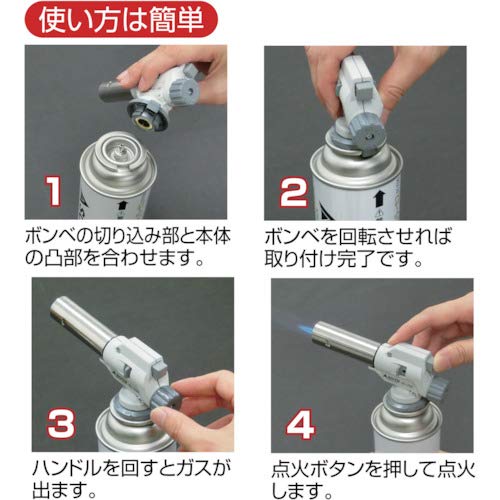 使い方は簡単

1

ボンベの切り込み部と本体の凸部を合わせます。

2

ボンベを回転させれば取り付け完了です。

3

ハンドルを回すとガスが出ます。

4

点火ボタンを押して点火します。