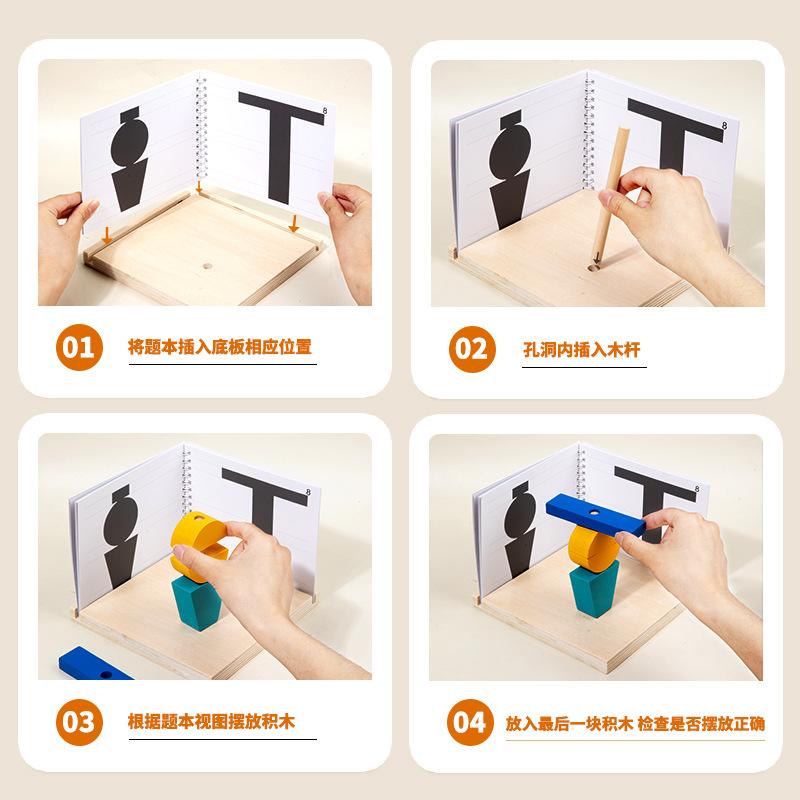 8

01 将题本插入底板相应位置

8

02 孔洞内插入木杆

8

03 根据题本视图摆放积木

8

04 放入最后一块积木 检查是否摆放正确