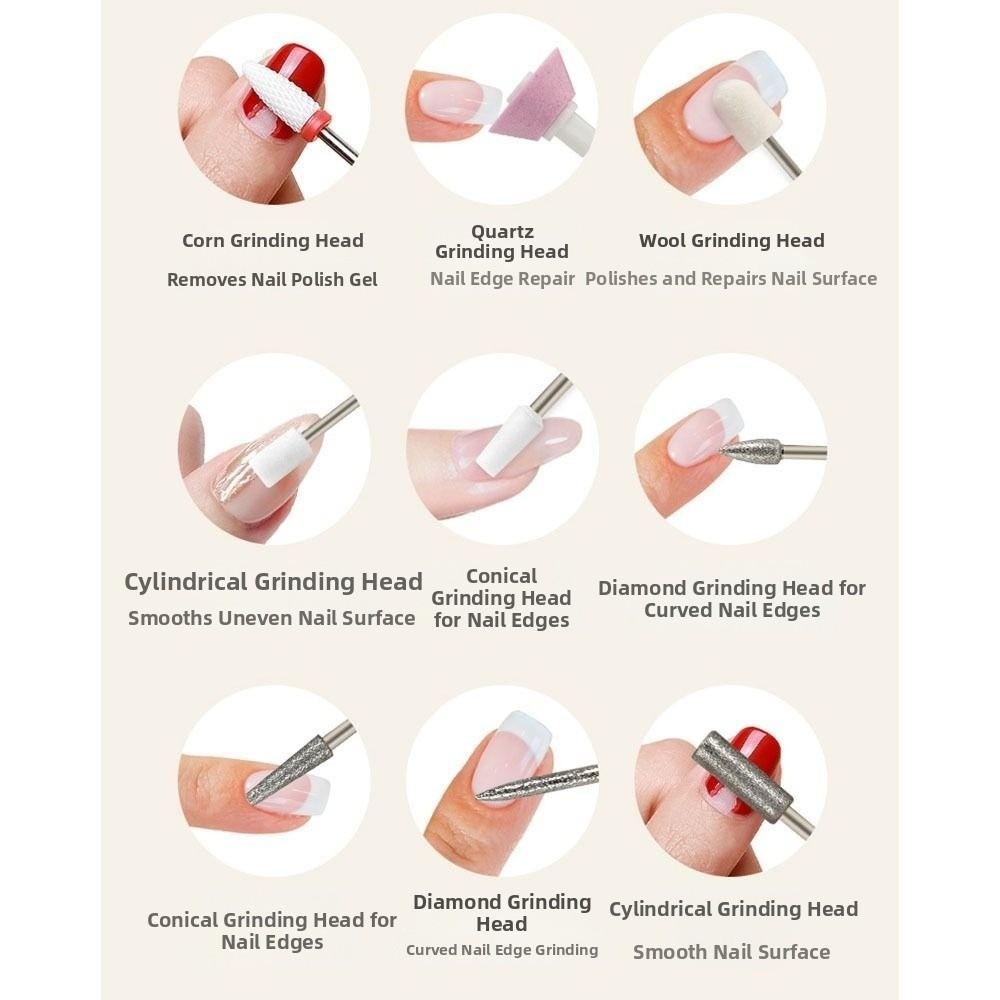 Corn Grinding Head
Removes Nail Polish Gel

Quartz Grinding Head
Nail Edge Repair

Wool Grinding Head
Polishes and Repairs Nail Surface

Cylindrical Grinding Head
Smooths Uneven Nail Surface

Conical Grinding Head for Nail Edges

Diamond Grinding Head for Curved Nail Edges

Conical Grinding Head for Nail Edges

Diamond Grinding Head
Curved Nail Edge Grinding

Cylindrical Grinding Head
Smooth Nail Surface