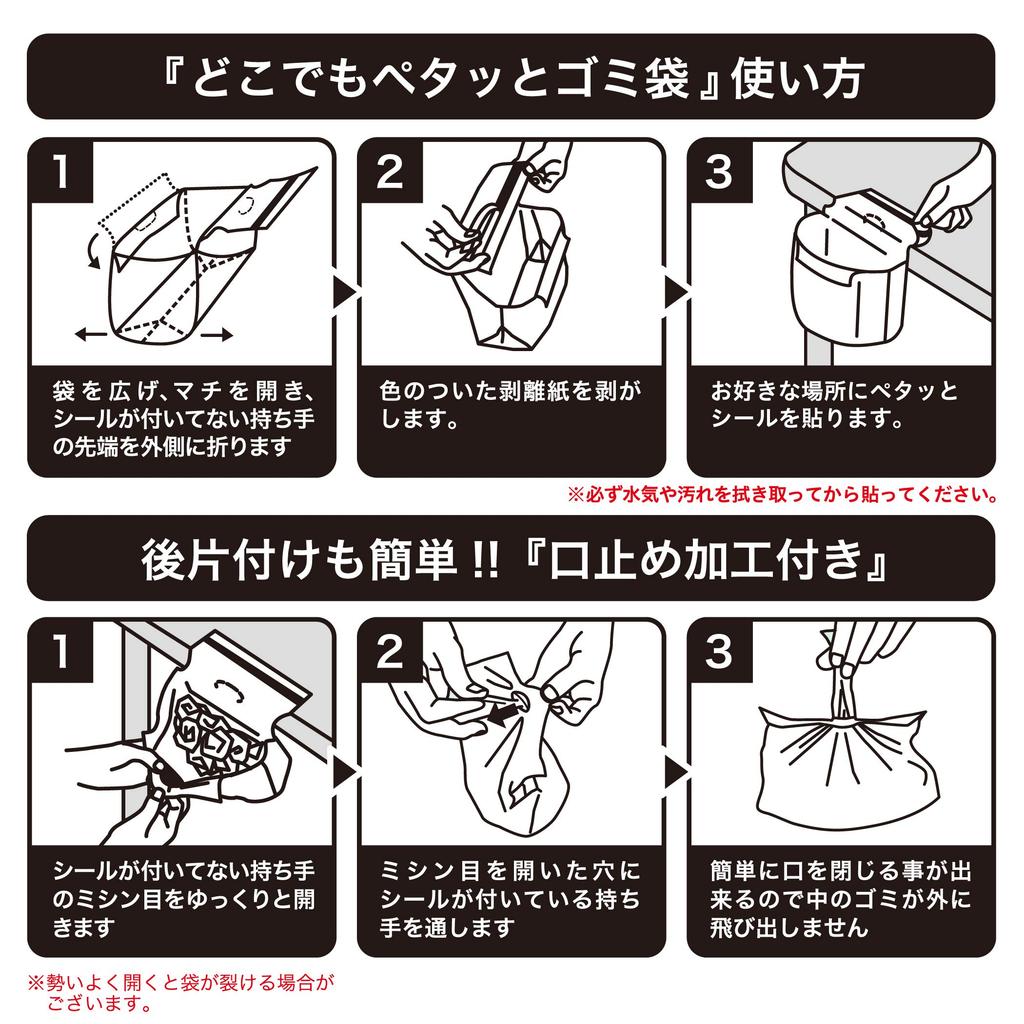 『どこでもペタッとゴミ袋』使い方

1

袋を広げ、マチを開き、シールが付いてない持ち手の先端を外側に折ります

2

色のついた剥離紙を剥がします。

3

お好きな場所にペタッとシールを貼ります。

※必ず水気や汚れを拭き取ってから貼ってください。

後片付けも簡単!!『口止め加工付き』

1

シールが付いてない持ち手のミシン目をゆっくりと開きます

2

ミシン目を開いた穴にシールが付いている持ち手を通します

3

簡単に口を閉じる事が出来るので中のゴミが外に飛び出しません

※勢いよく開くと袋が裂ける場合がございます。