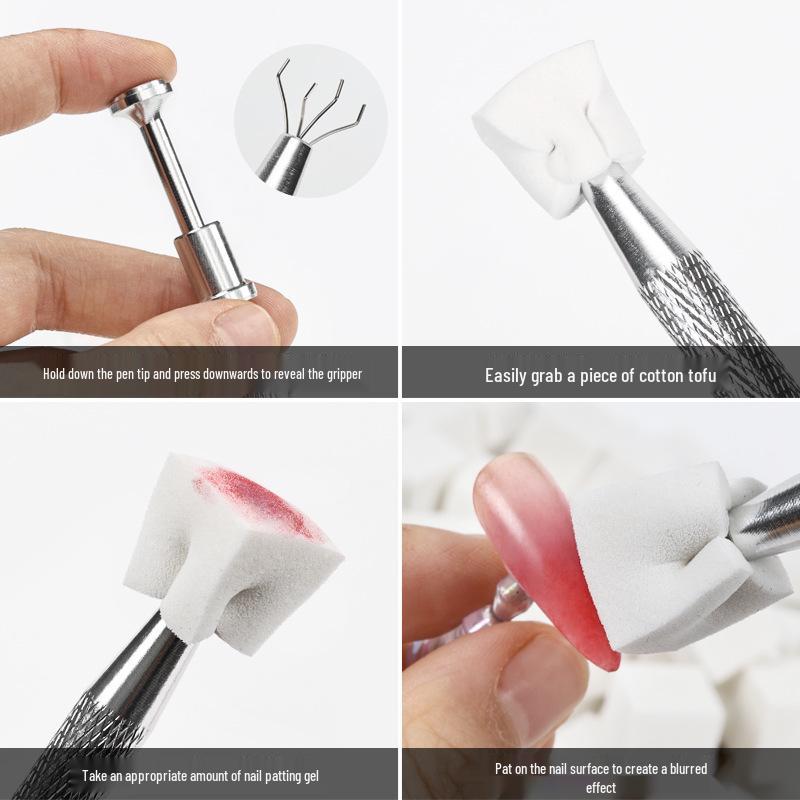 Hold down the pen tip and press downwards to reveal the gripper

Easily grab a piece of cotton tofu

Take an appropriate amount of nail patting gel

Pat on the nail surface to create a blurred effect