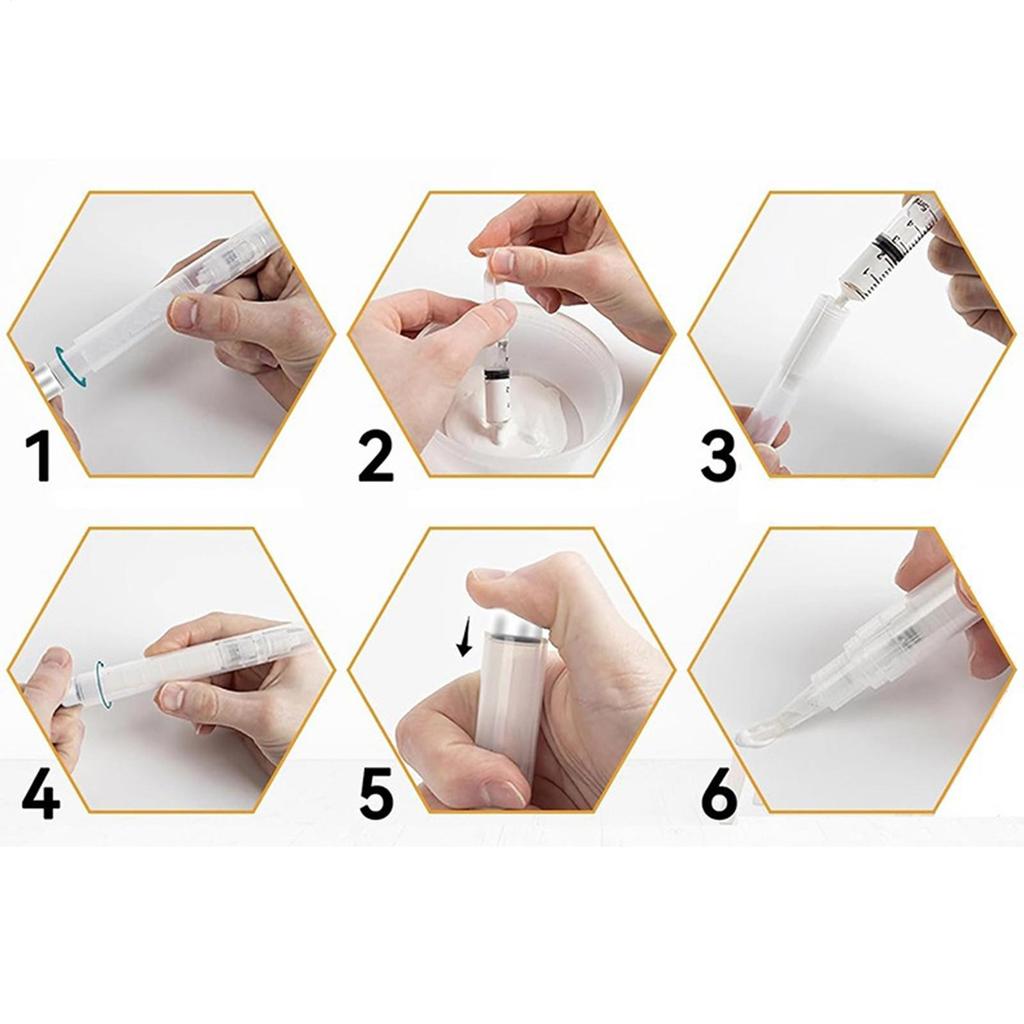 1

2

3

4

5

6