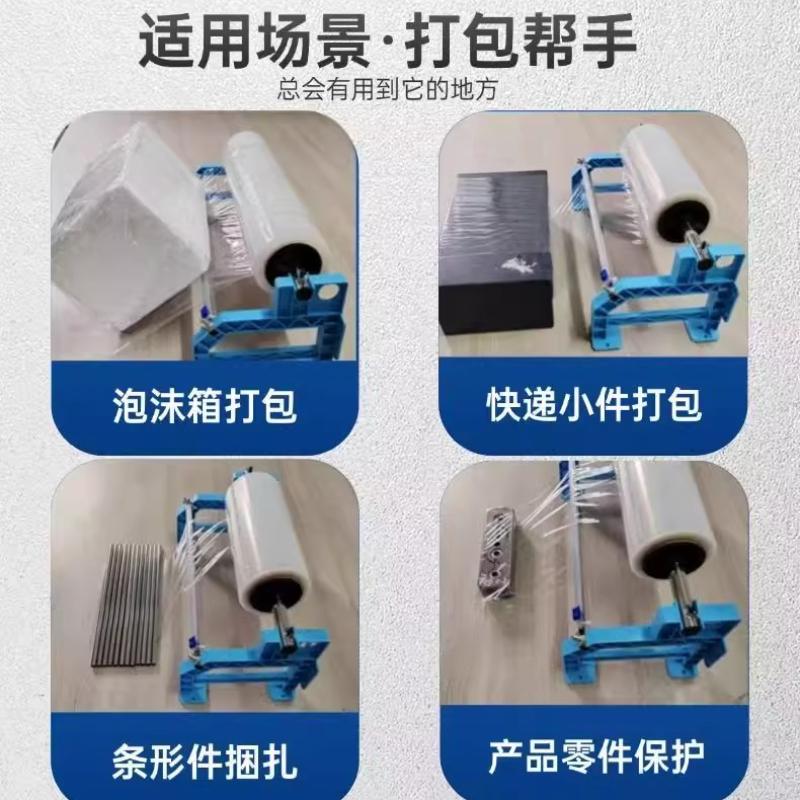 适用场景·打包帮手
总会有用到它的地方

泡沫箱打包

快递小件打包

条形件捆扎

产品零件保护