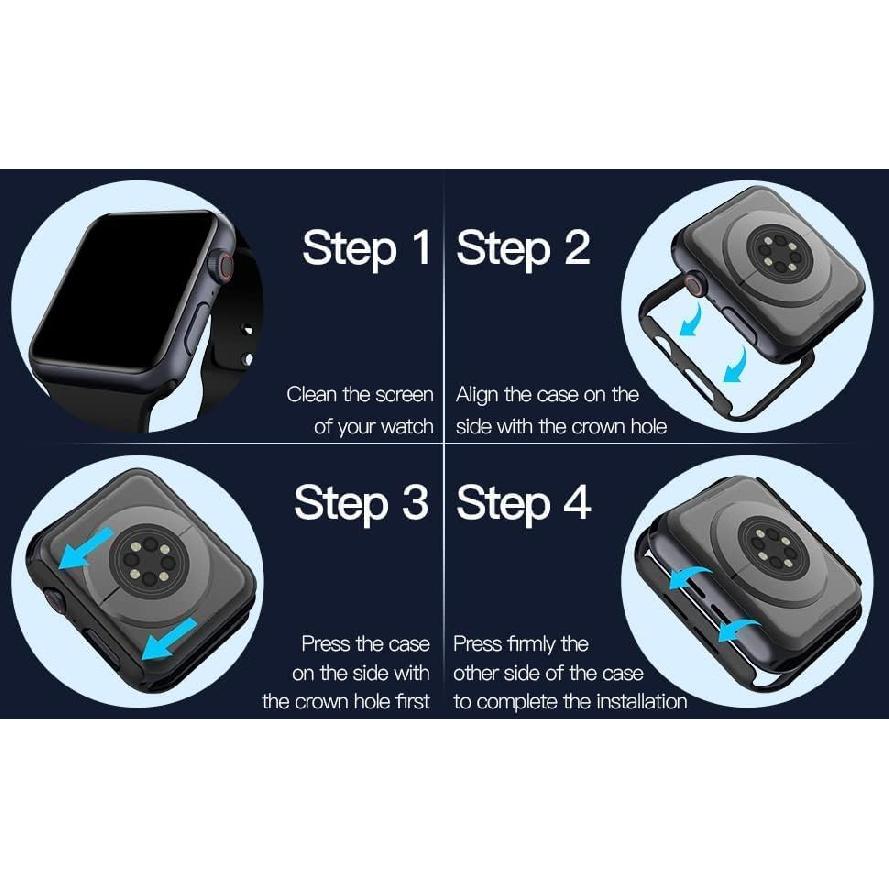 Step 1

Clean the screen of your watch

Step 2

Align the case on the side with the crown hole

Step 3

Press the case on the side with the crown hole first

Step 4

Press firmly the other side of the case to complete the installation