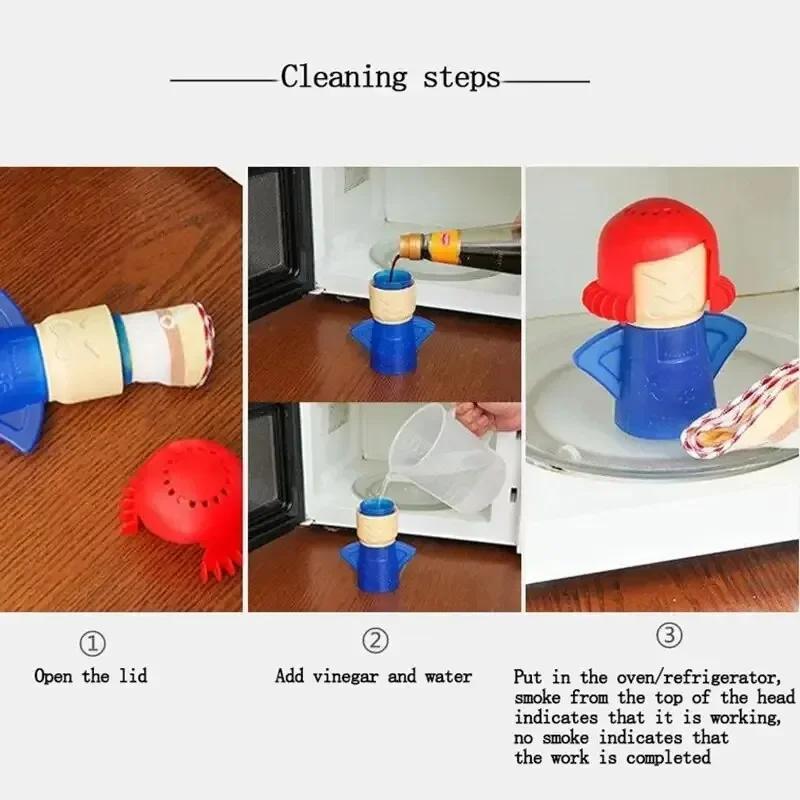 Cleaning steps

①

Open the lid

②

Add vinegar and water

③

Put in the oven/refrigerator, smoke from the top of the head indicates that it is working, no smoke indicates that the work is completed