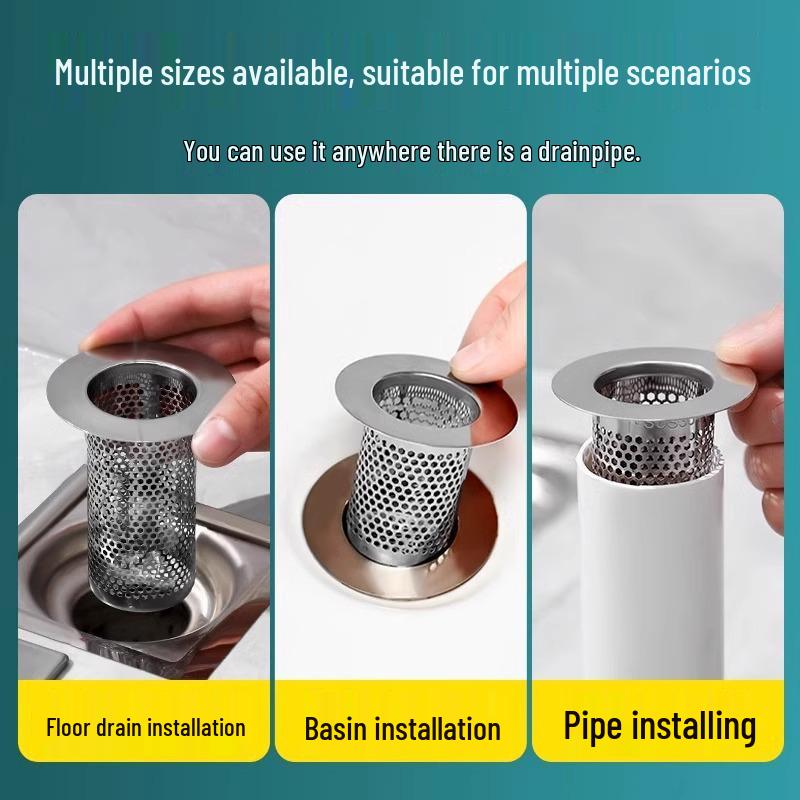 Multiple sizes available, suitable for multiple scenarios

You can use it anywhere there is a drainpipe.

Floor drain installation

Basin installation

Pipe installing