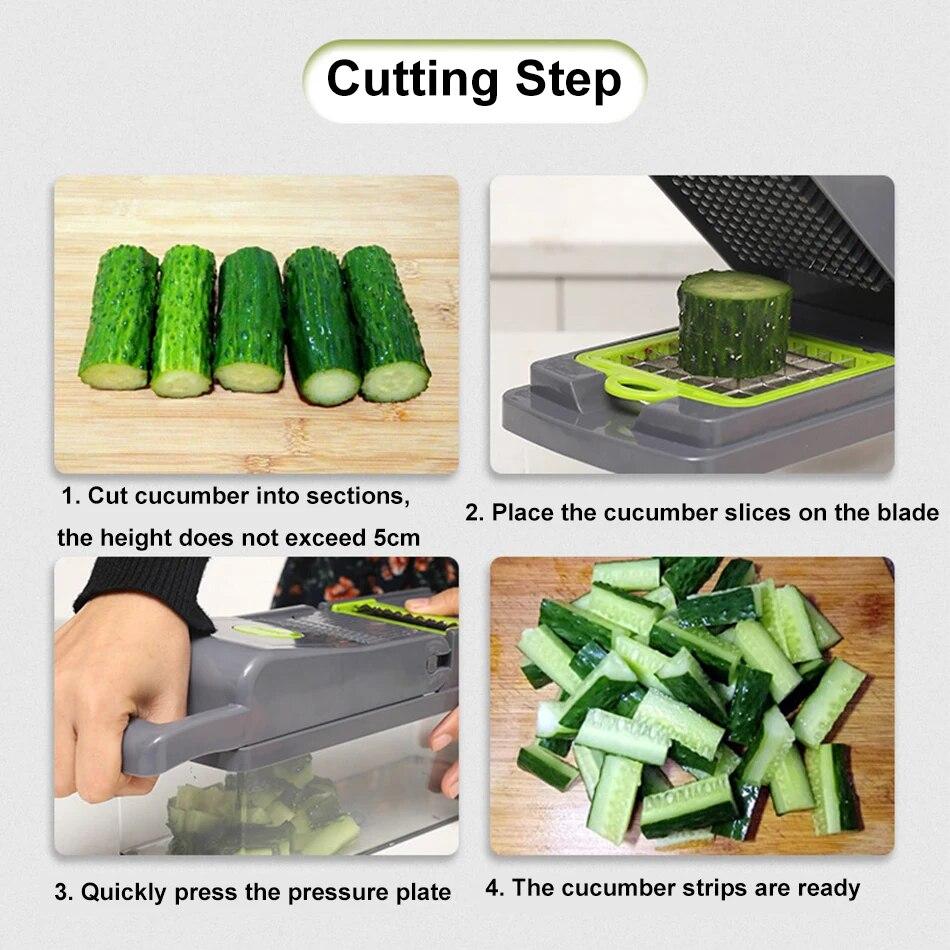 Cutting Step

1. Cut cucumber into sections, the height does not exceed 5cm

2. Place the cucumber slices on the blade

3. Quickly press the pressure plate

4. The cucumber strips are ready