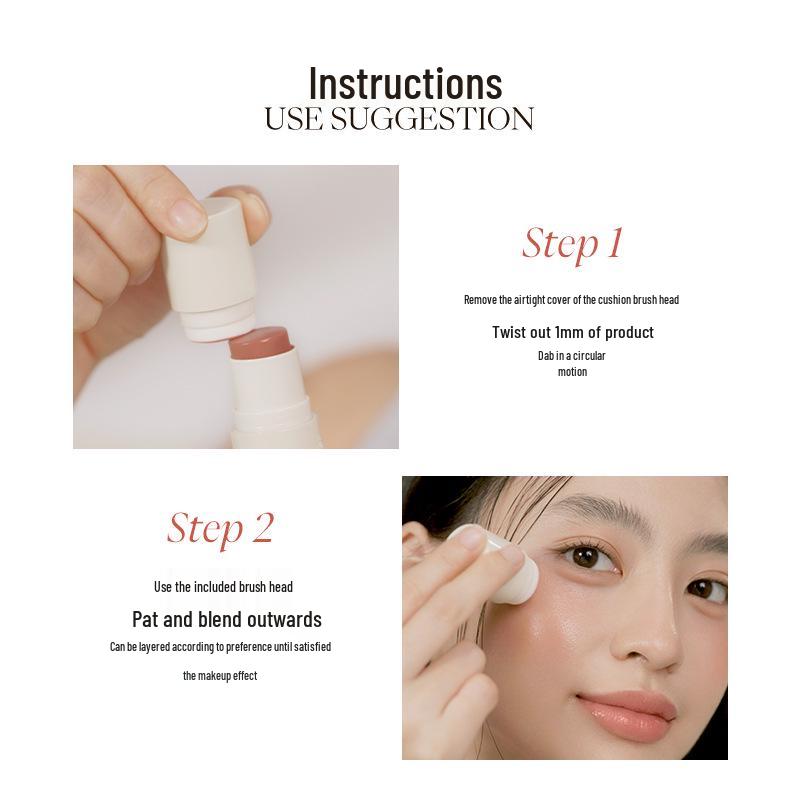 Instructions
USE SUGGESTION

Step 1

Remove the airtight cover of the cushion brush head

Twist out 1mm of product

Dab in a circular motion

Step 2

Use the included brush head

Pat and blend outwards

Can be layered according to preference until satisfied

the makeup effect