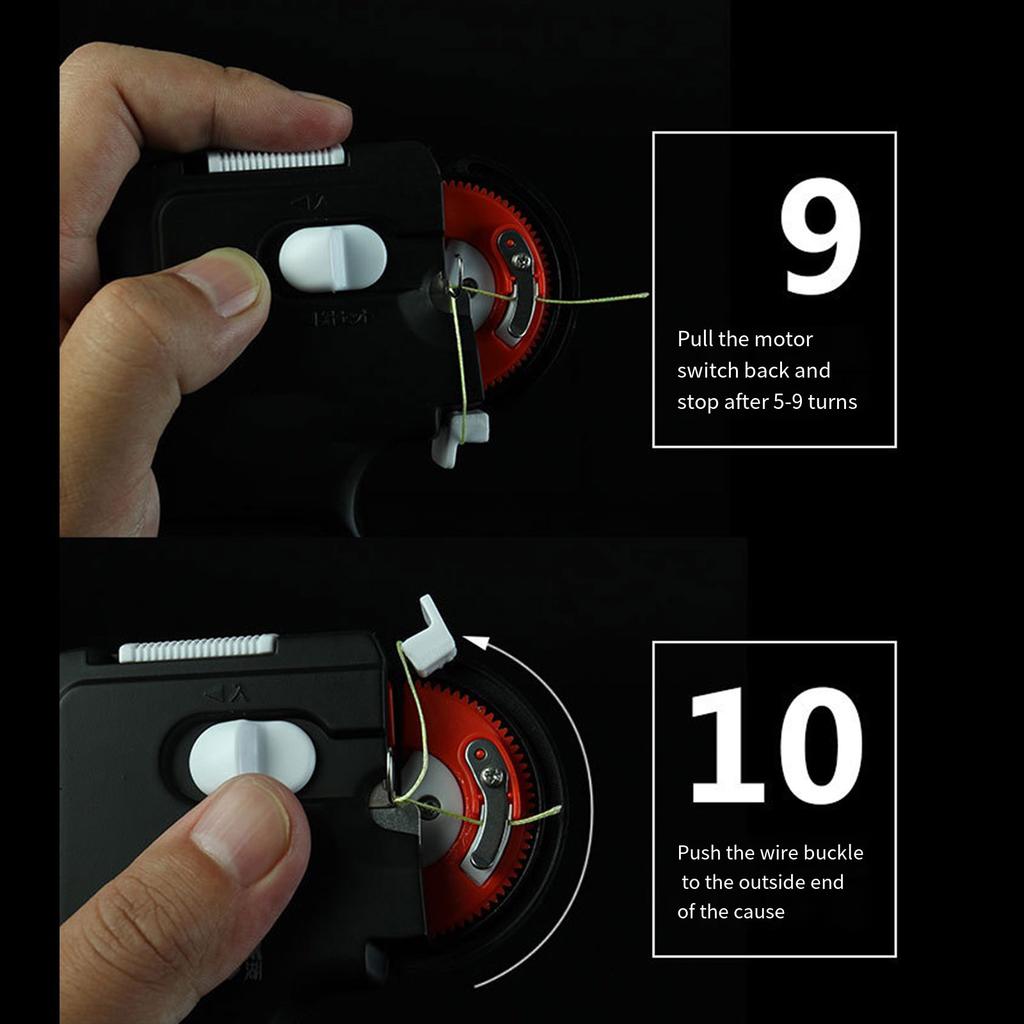 9

Pull the motor switch back and stop after 5-9 turns

10

Push the wire buckle to the outside end of the cause