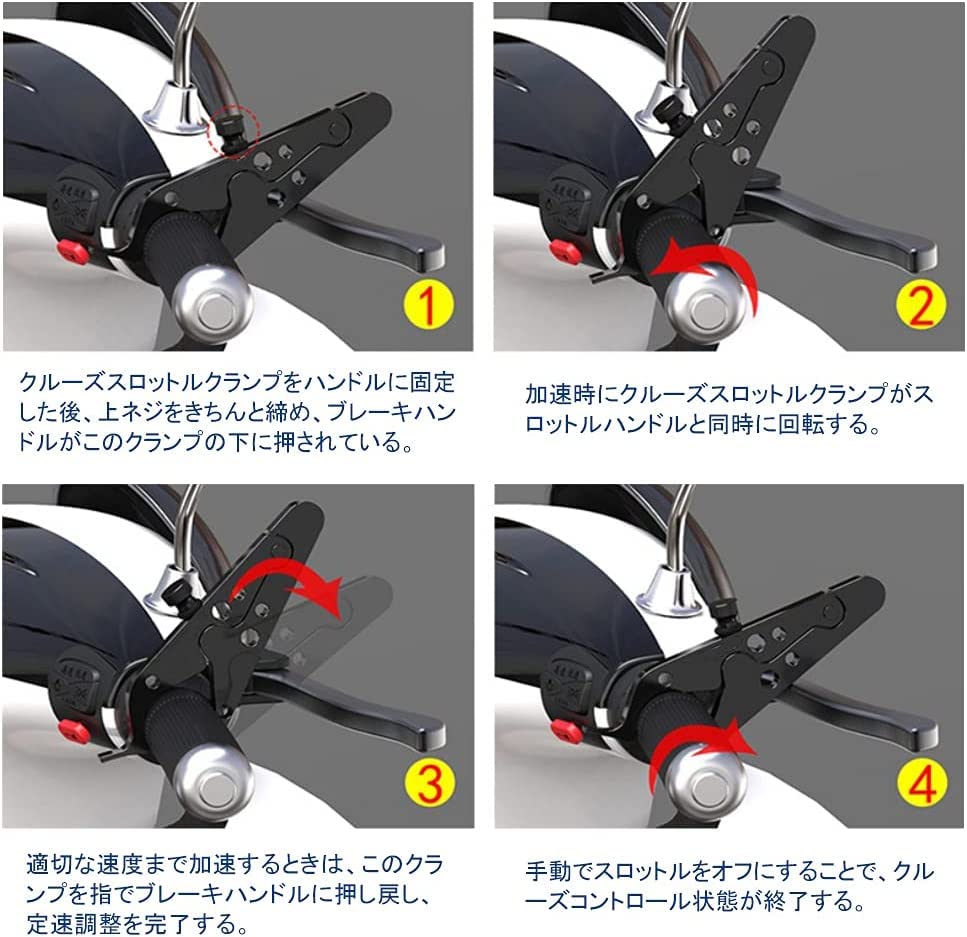 1

クルーズスロットルクランプをハンドルに固定した後、上ネジをきちんと締め、ブレーキハンドルがこのクランプの下に押されている。

2

加速時にクルーズスロットルクランプがスロットルハンドルと同時に回転する。

3

適切な速度まで加速するときは、このクランプを指でブレーキハンドルに押し戻し、定速調整を完了する。

4

手動でスロットルをオフにすることで、クルーズコントロール状態が終了する。