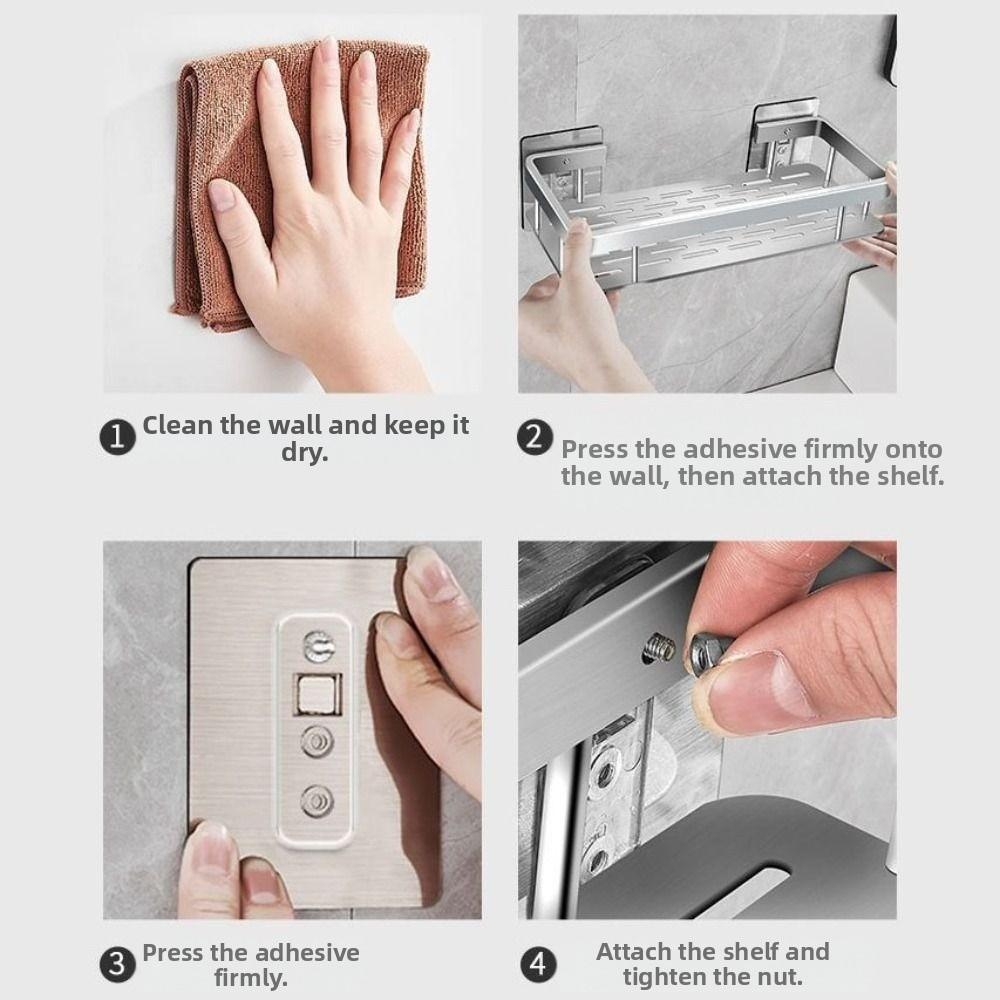 1 Clean the wall and keep it dry.

2 Press the adhesive firmly onto the wall, then attach the shelf.

3 Press the adhesive firmly.

4 Attach the shelf and tighten the nut.