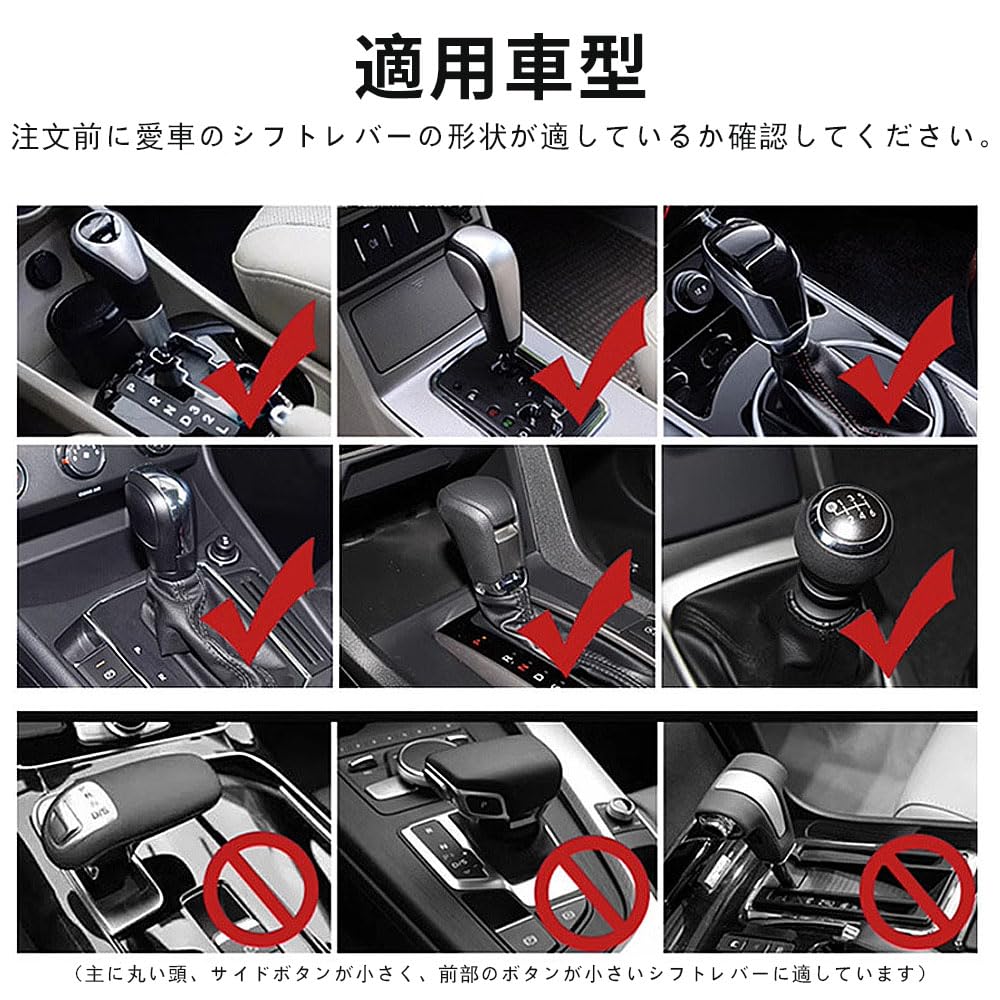 適用車型

注文前に愛車のシフトレバーの形状が適しているか確認してください。

P
R
N
D
3
2
L

（主に丸い頭、サイドボタンが小さく、前部のボタンが小さいシフトレバーに適しています）