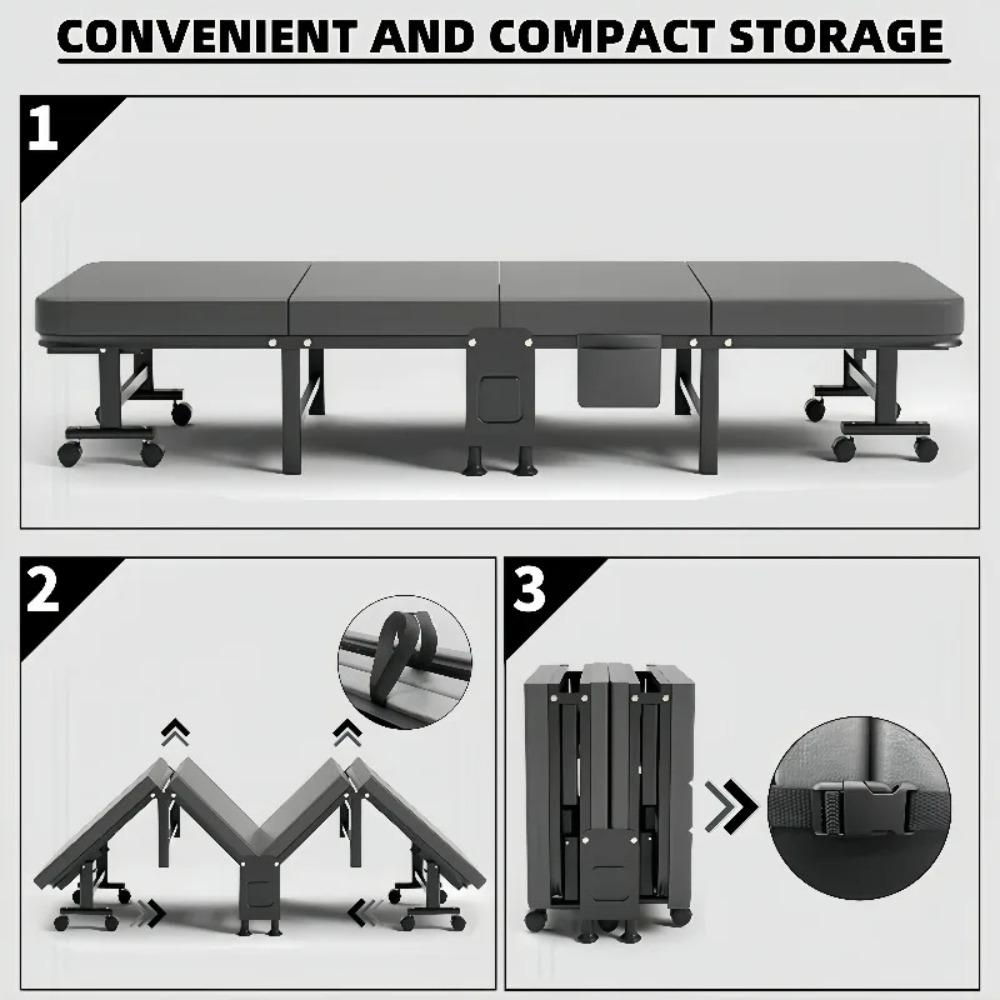 CONVENIENT AND COMPACT STORAGE

1

2

3