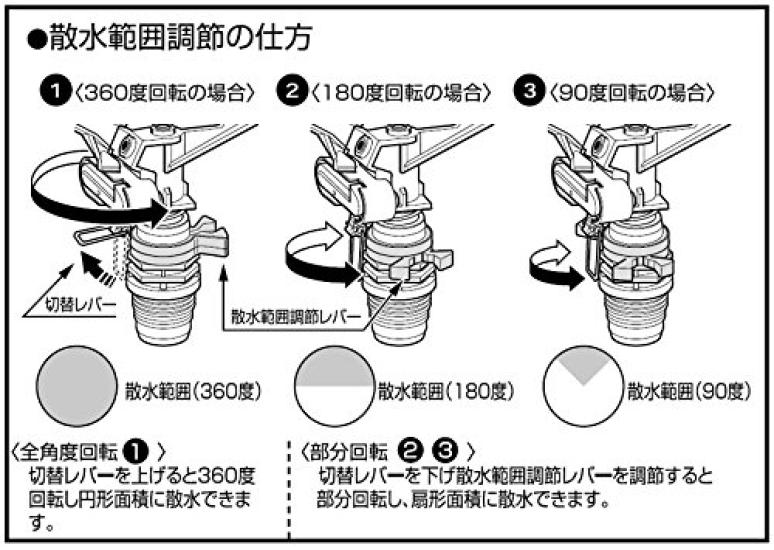 ●散水範囲調節の仕方

❶〈360度回転の場合〉

❷〈180度回転の場合〉

❸〈90度回転の場合〉

切替レバー

散水範囲調節レバー

散水範囲(360度)

散水範囲(180度)

散水範囲(90度)

〈全角度回転 ❶ 〉
切替レバーを上げると360度回転し円形面積に散水できます。

〈部分回転 ❷ ❸ 〉
切替レバーを下げ散水範囲調節レバーを調節すると部分回転し、扇形面積に散水できます。