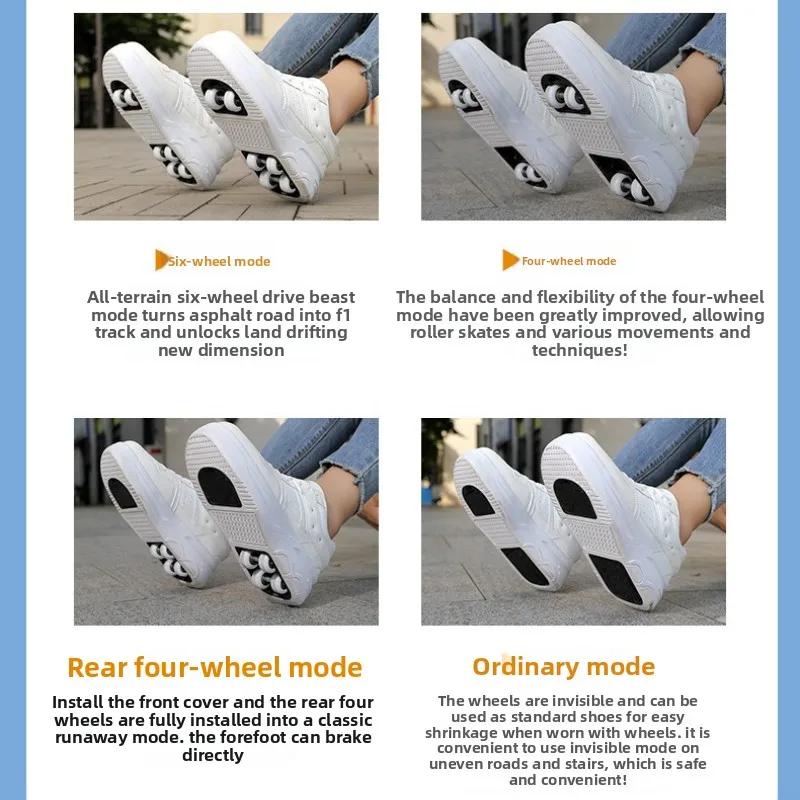 Six-wheel mode

All-terrain six-wheel drive beast mode turns asphalt road into f1 track and unlocks land drifting new dimension

Four-wheel mode

The balance and flexibility of the four-wheel mode have been greatly improved, allowing roller skates and various movements and techniques!

Rear four-wheel mode

Install the front cover and the rear four wheels are fully installed into a classic runaway mode. the forefoot can brake directly

Ordinary mode

The wheels are invisible and can be used as standard shoes for easy shrinkage when worn with wheels. it is convenient to use invisible mode on uneven roads and stairs, which is safe and convenient!