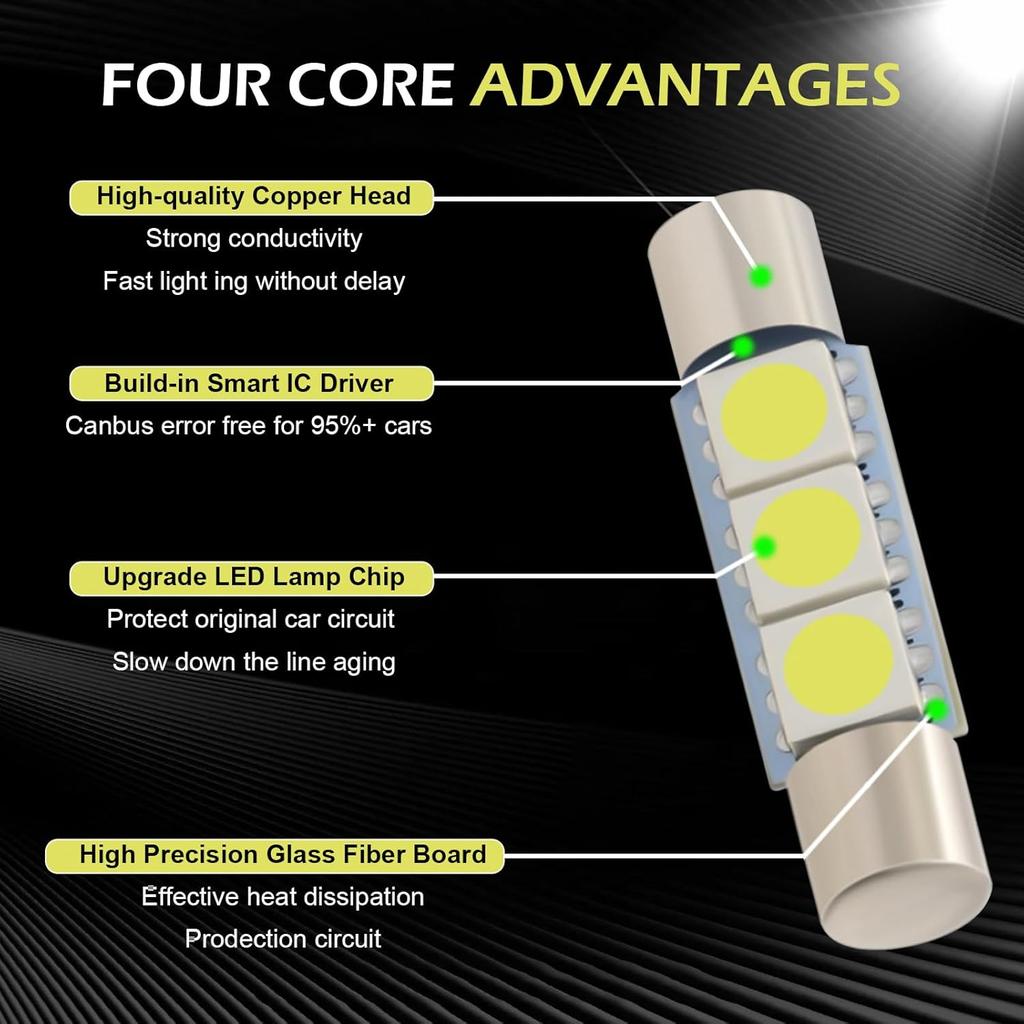 FOUR CORE ADVANTAGES

High-quality Copper Head
Strong conductivity
Fast light ing without delay

Build-in Smart IC Driver
Canbus error free for 95%+ cars

Upgrade LED Lamp Chip
Protect original car circuit
Slow down the line aging

High Precision Glass Fiber Board
Effective heat dissipation
Prodection circuit